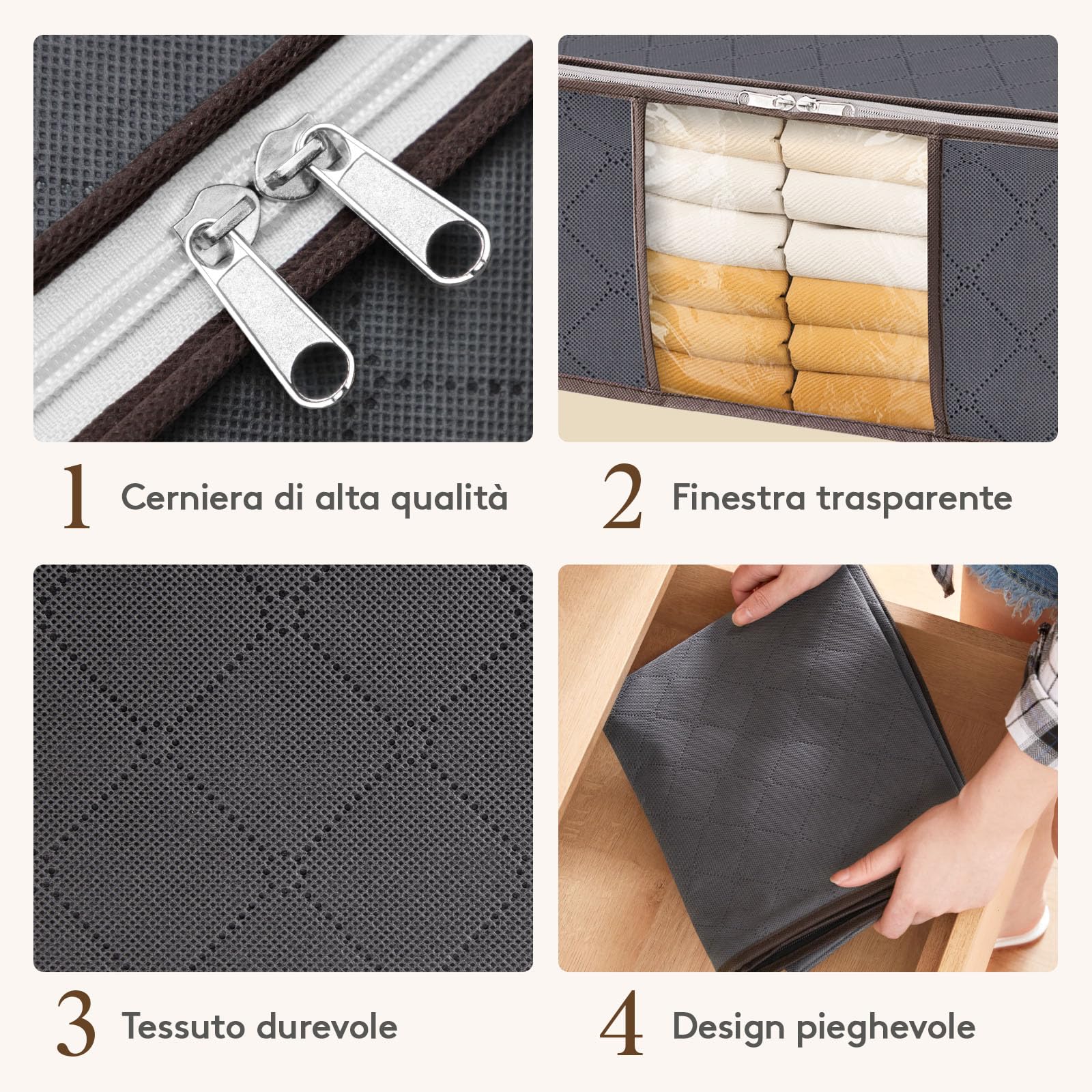 1 Cerniera di alta qualità

2 Finestra trasparente

3 Tessuto durevole

4 Design pieghevole