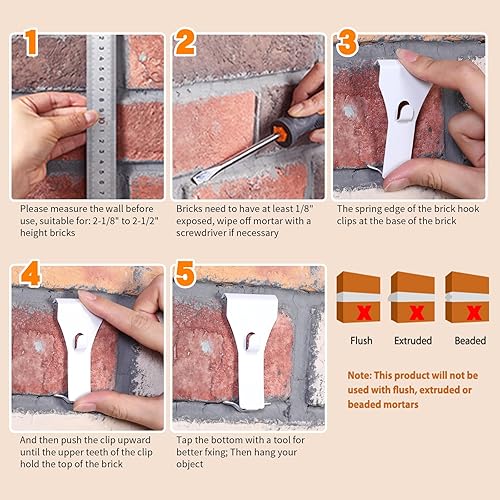 1

Please measure the wall before use, suitable for: 2-1/8" to 2-1/2" height bricks

2

Bricks need to have at least 1/8" exposed, wipe off mortar with a screwdriver if necessary

3

The spring edge of the brick hook clips at the base of the brick

4

And then push the clip upward until the upper teeth of the clip hold the top of the brick

5

Tap the bottom with a tool for better fxing; Then hang your object

Flush

Extruded

Beaded

Note: This product will not be used with flush, extruded or beaded mortars