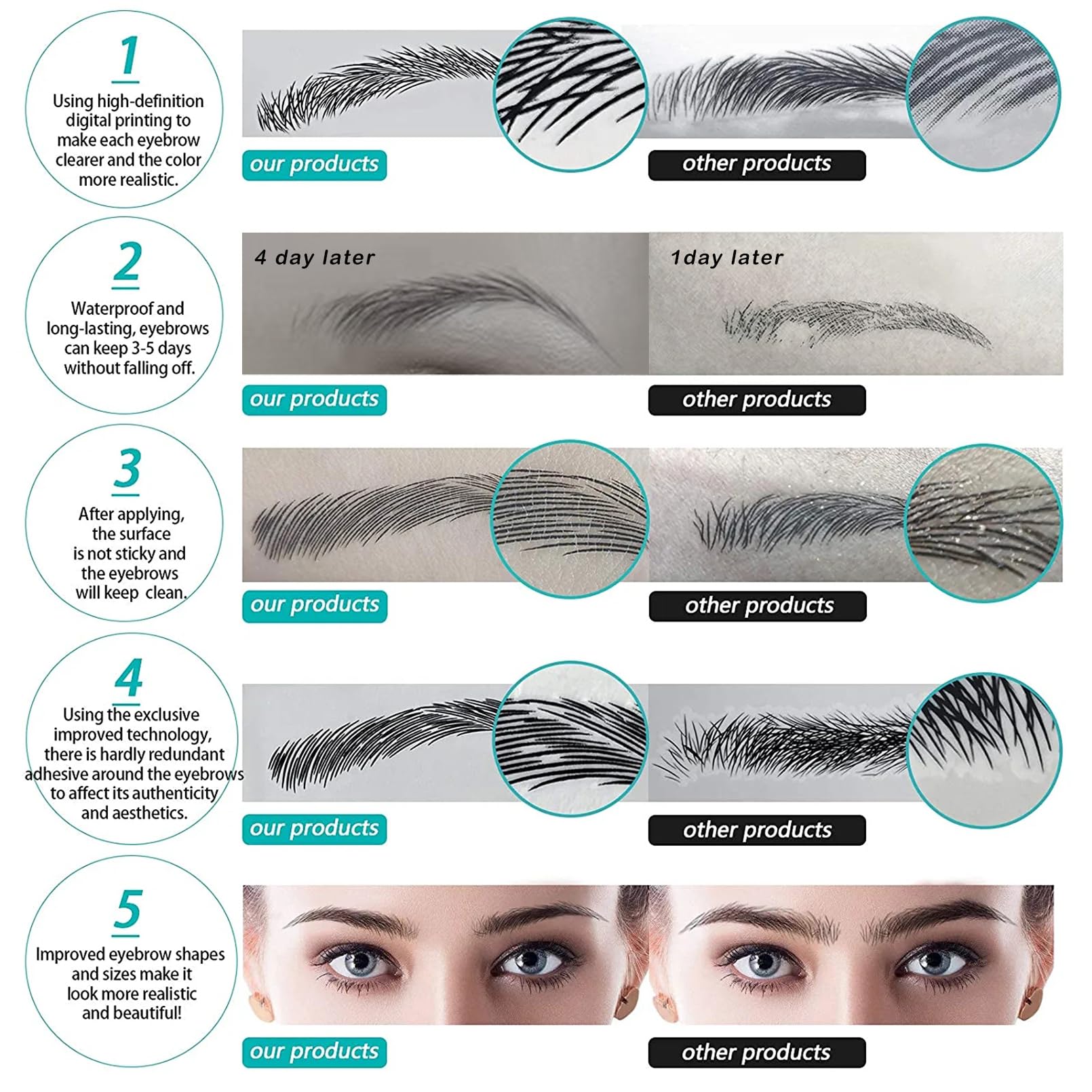 1

Using high-definition digital printing to make each eyebrow clearer and the color more realistic.

our products

other products

2

Waterproof and long-lasting, eyebrows can keep 3-5 days without falling off.

4 day later

1day later

our products

other products

3

After applying, the surface is not sticky and the eyebrows will keep clean.

our products

other products

4

Using the exclusive improved technology, there is hardly redundant adhesive around the eyebrows to affect its authenticity and aesthetics.

our products

other products

5

Improved eyebrow shapes and sizes make it look more realistic and beautiful!

our products

other products