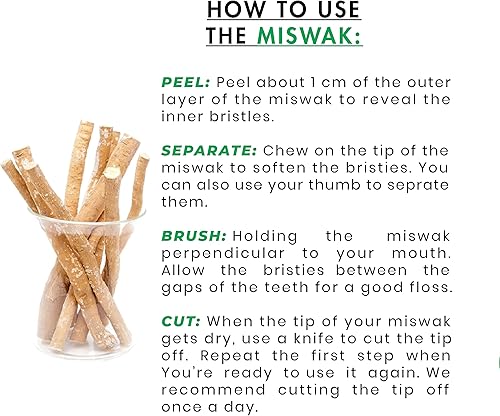 HOW TO USE THE MISWAK:

PEEL: Peel about 1 cm of the outer layer of the miswak to reveal the inner bristles.

SEPARATE: Chew on the tip of the miswak to soften the bristies. You can also use your thumb to seprate them.

BRUSH: Holding the miswak perpendicular to your mouth. Allow the bristies between the gaps of the teeth for a good floss.

CUT: When the tip of your miswak gets dry, use a knife to cut the tip off. Repeat the first step when You're ready to use it again. We recommend cutting the tip off once a day.