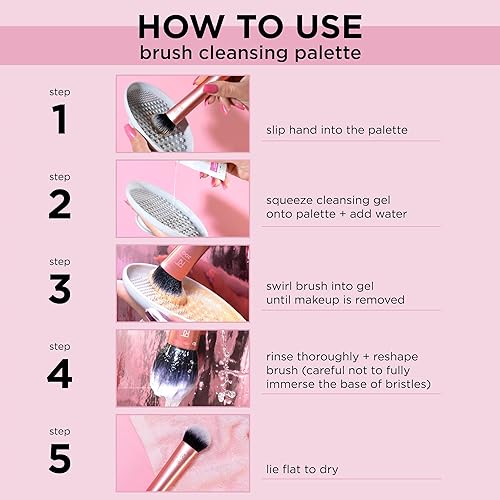 HOW TO USE
brush cleansing palette

step
1
slip hand into the palette

step
2
squeeze cleansing gel onto palette + add water

step
3
swirl brush into gel until makeup is removed

step
4
rinse thoroughly + reshape brush (careful not to fully immerse the base of bristles)

step
5
lie flat to dry