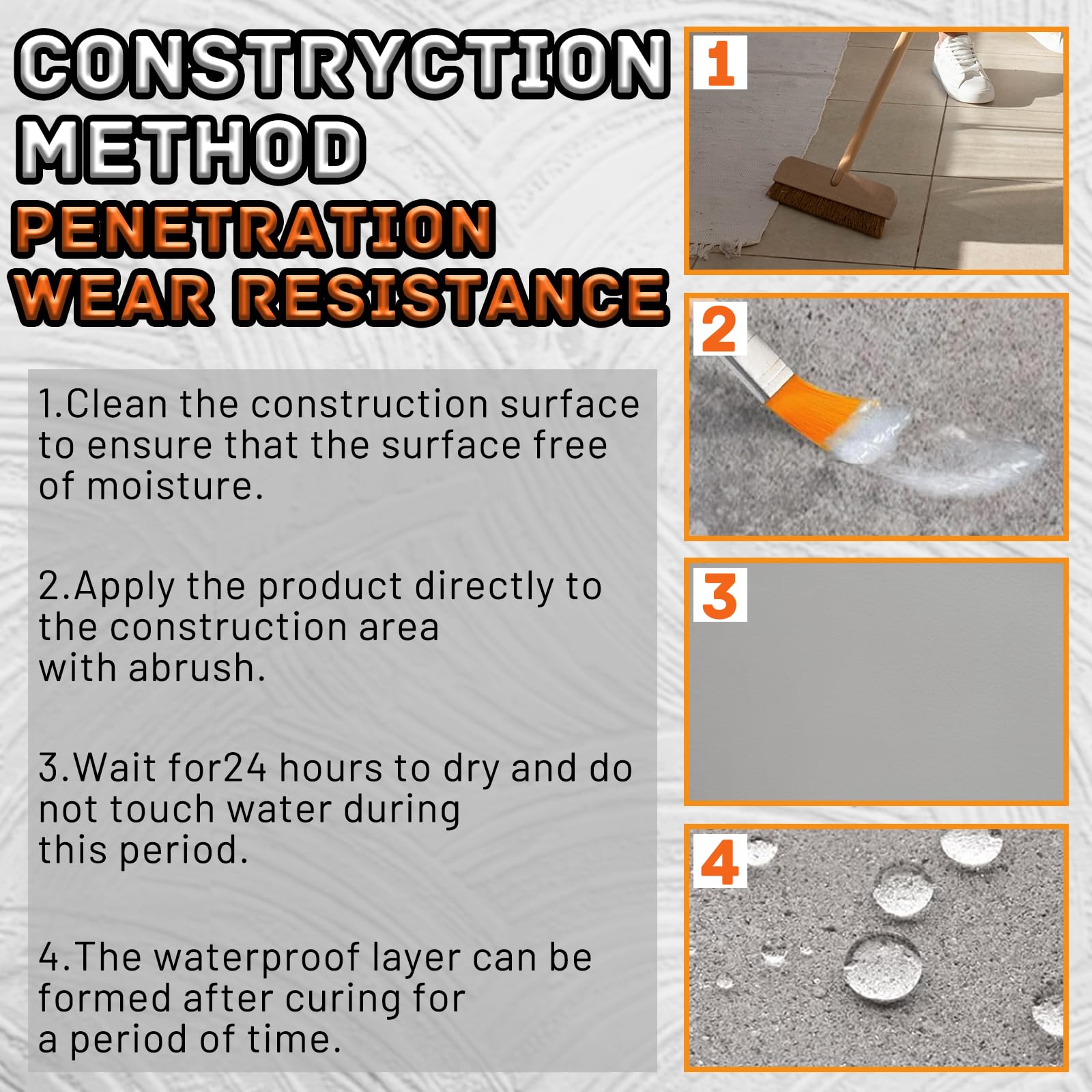 CONSTRYCTION METHOD
PENETRATION
WEAR RESISTANCE

1.Clean the construction surface to ensure that the surface free of moisture.

2.Apply the product directly to the construction area with abrush.

3.Wait for24 hours to dry and do not touch water during this period.

4.The waterproof layer can be formed after curing for a period of time.

1

2

3

4