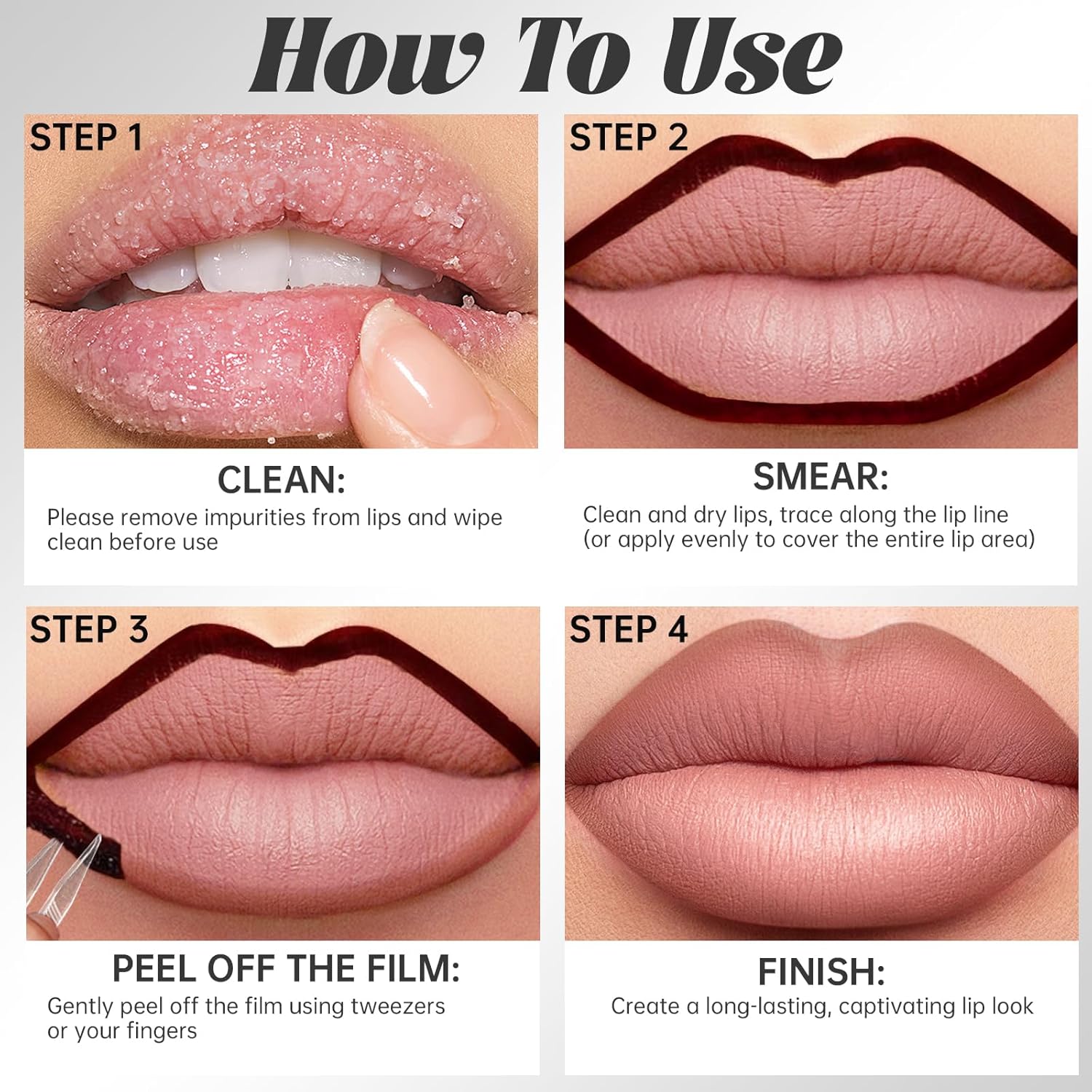 How To Use

STEP 1

CLEAN:
Please remove impurities from lips and wipe clean before use

STEP 2

SMEAR:
Clean and dry lips, trace along the lip line (or apply evenly to cover the entire lip area)

STEP 3

PEEL OFF THE FILM:
Gently peel off the film using tweezers or your fingers

STEP 4

FINISH:
Create a long-lasting, captivating lip look