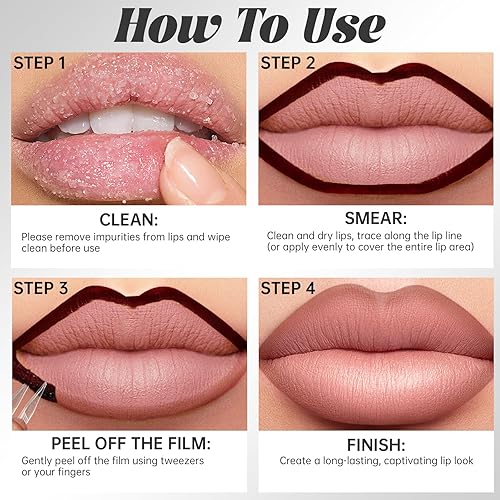 How To Use

STEP 1

CLEAN:
Please remove impurities from lips and wipe clean before use

STEP 2

SMEAR:
Clean and dry lips, trace along the lip line (or apply evenly to cover the entire lip area)

STEP 3

PEEL OFF THE FILM:
Gently peel off the film using tweezers or your fingers

STEP 4

FINISH:
Create a long-lasting, captivating lip look