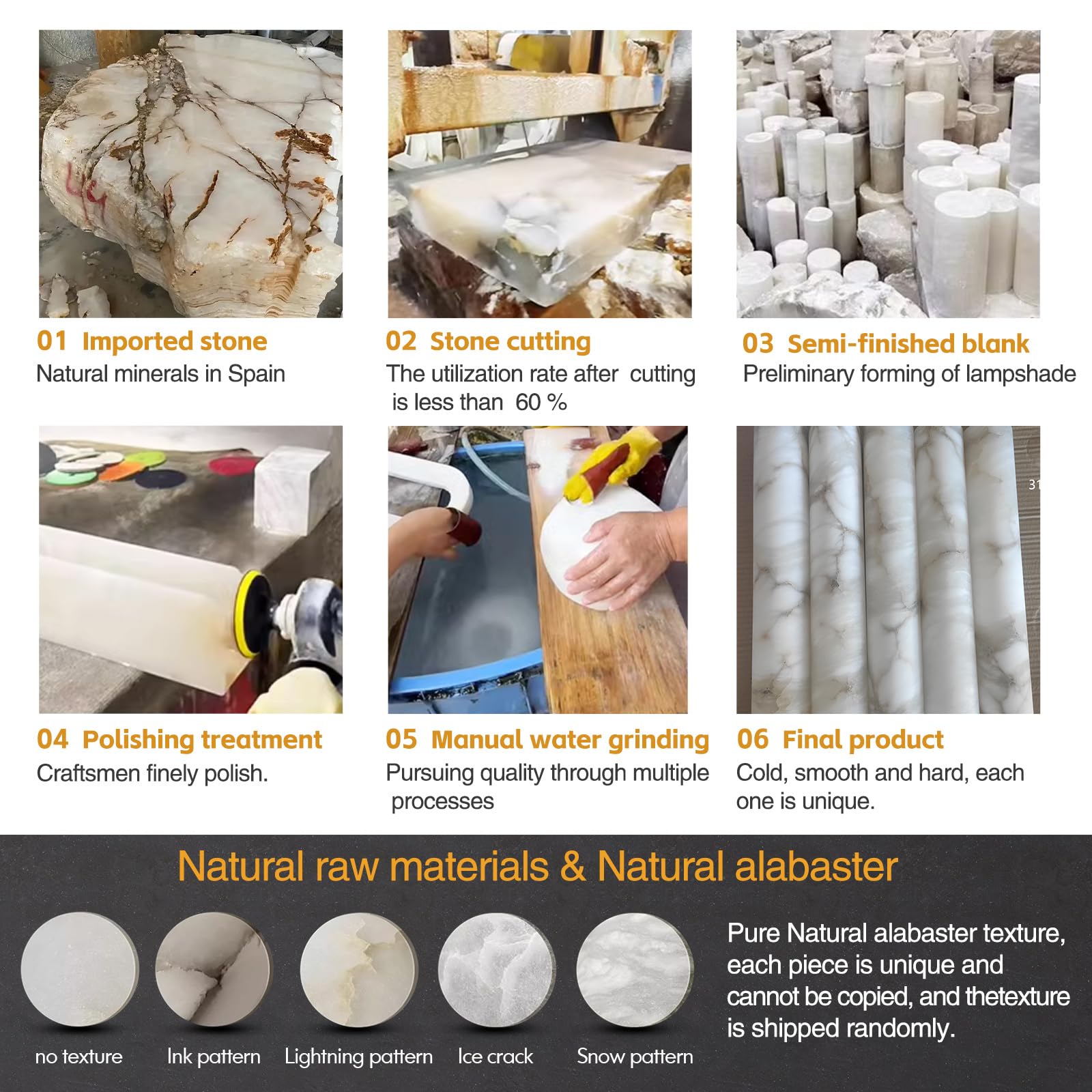 01 Imported stone
Natural minerals in Spain

02 Stone cutting
The utilization rate after cutting is less than 60 %

03 Semi-finished blank
Preliminary forming of lampshade

04 Polishing treatment
Craftsmen finely polish.

05 Manual water grinding
Pursuing quality through multiple processes

06 Final product
Cold, smooth and hard, each one is unique.

Natural raw materials & Natural alabaster

no texture

Ink pattern

Lightning pattern

Ice crack

Snow pattern

Pure Natural alabaster texture, each piece is unique and cannot be copied, and thetexture is shipped randomly.