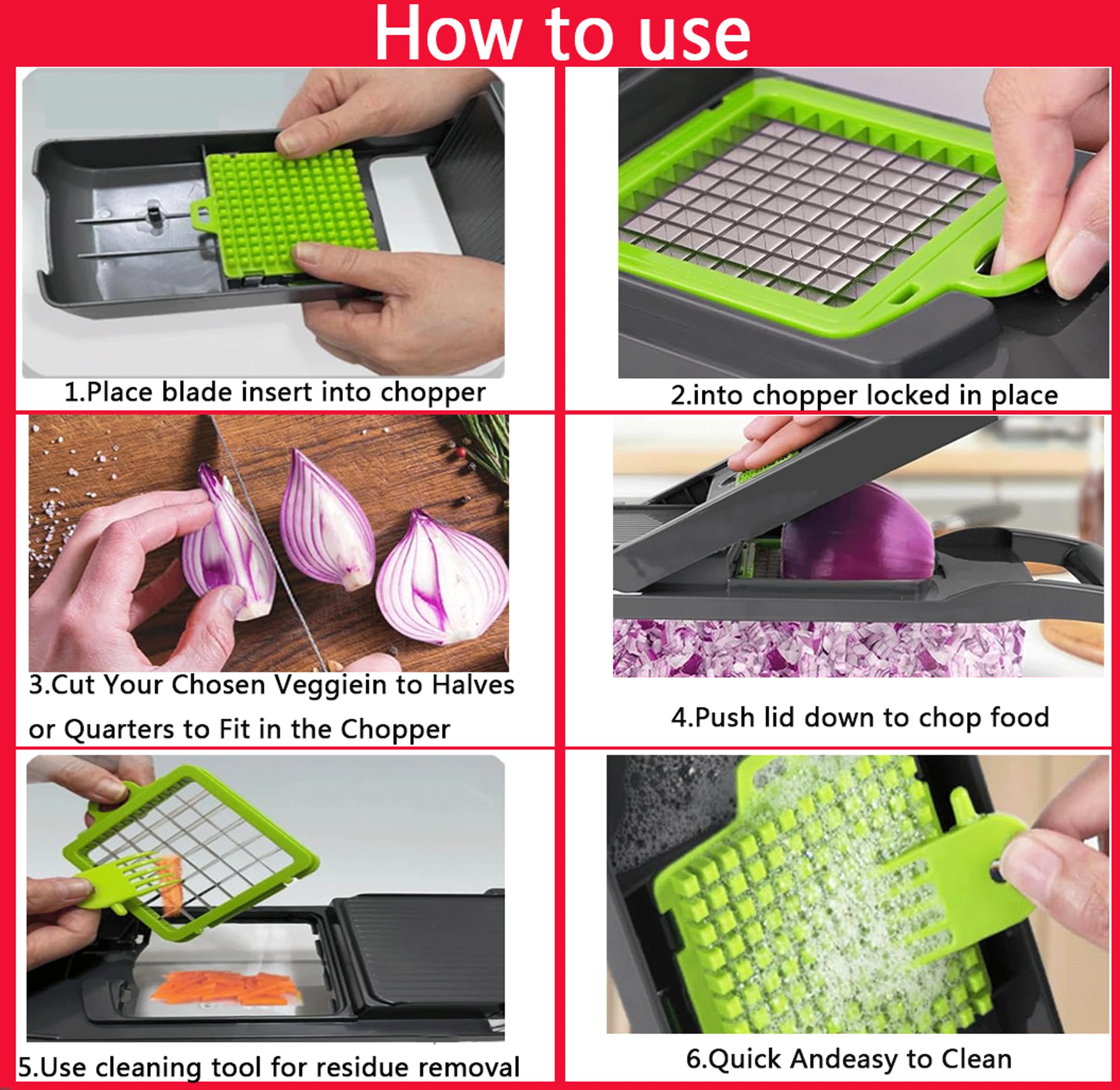 How to use

1.Place blade insert into chopper

2.into chopper locked in place

3.Cut Your Chosen Veggiein to Halves or Quarters to Fit in the Chopper

4.Push lid down to chop food

5.Use cleaning tool for residue removal

6.Quick Andeasy to Clean