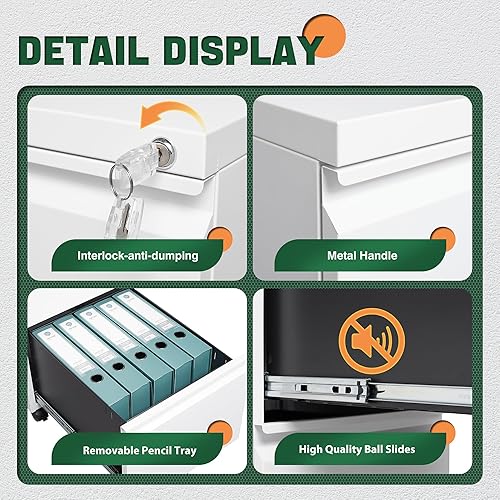 DETAIL DISPLAY

Interlock-anti-dumping

Metal Handle

Removable Pencil Tray

High Quality Ball Slides