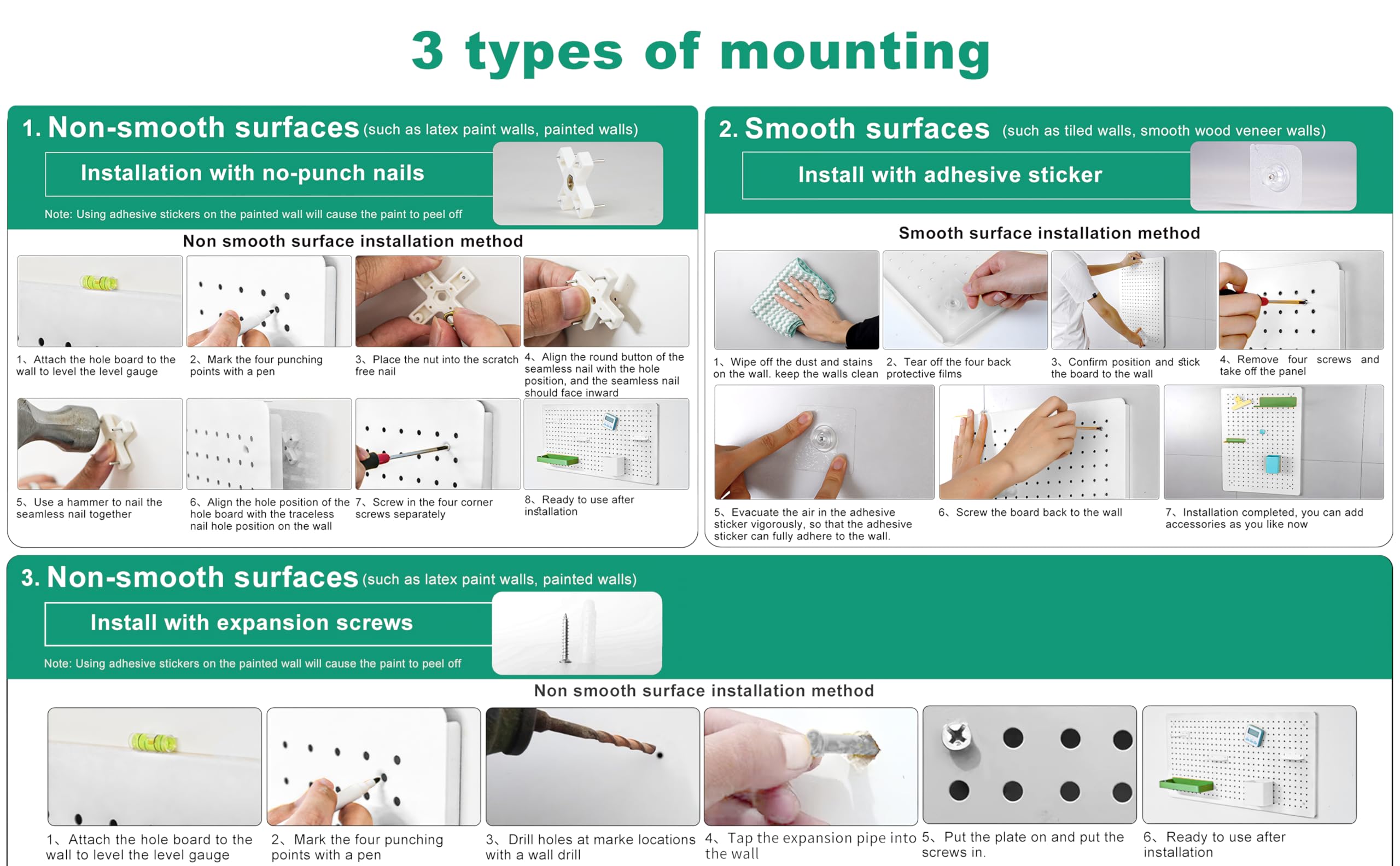 3 types of mounting

1. Non-smooth surfaces (such as latex paint walls, painted walls)

Installation with no-punch nails

Note: Using adhesive stickers on the painted wall will cause the paint to peel off

Non smooth surface installation method

1、Attach the hole board to the wall to level the level gauge

2、Mark the four punching points with a pen

3、Place the nut into the scratch free nail

4、Align the round button of the seamless nail with the hole position, and the seamless nail should face inward

5、Use a hammer to nail the seamless nail together

6、Align the hole position of the hole board with the traceless nail hole position on the wall

7、Screw in the four corner screws separately

8、Ready to use after installation

2. Smooth surfaces (such as tiled walls, smooth wood veneer walls)

Install with adhesive sticker

Smooth surface installation method

1、Wipe off the dust and stains on the wall. keep the walls clean

2、Tear off the four back protective films

3、Confirm position and stick the board to the wall

4、Remove four screws and take off the panel

5、Evacuate the air in the adhesive sticker vigorously, so that the adhesive sticker can fully adhere to the wall.

6、Screw the board back to the wall

7、Installation completed, you can add accessories as you like now

3. Non-smooth surfaces (such as latex paint walls, painted walls)

Install with expansion screws

Note: Using adhesive stickers on the painted wall will cause the paint to peel off

Non smooth surface installation method

1、Attach the hole board to the wall to level the level gauge

2、Mark the four punching points with a pen

3、Drill holes at marke locations with a wall drill

4、Tap the expansion pipe into the wall

5、Put the plate on and put the screws in.

6、Ready to use after installation