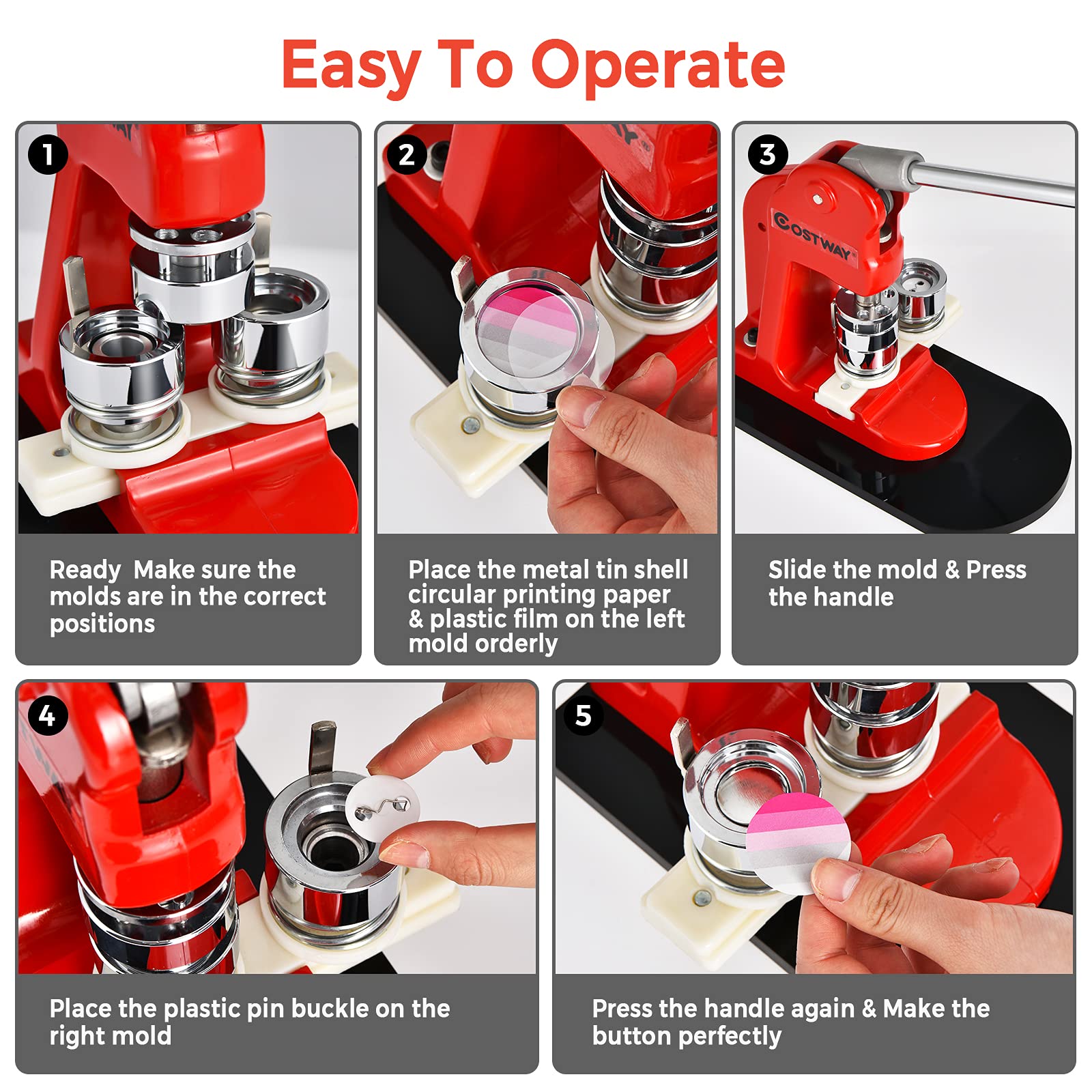 Easy To Operate

1

Ready Make sure the molds are in the correct positions

2

Place the metal tin shell circular printing paper & plastic film on the left mold orderly

3

COSTWAY

Slide the mold & Press the handle

4

Place the plastic pin buckle on the right mold

5

Press the handle again & Make the button perfectly