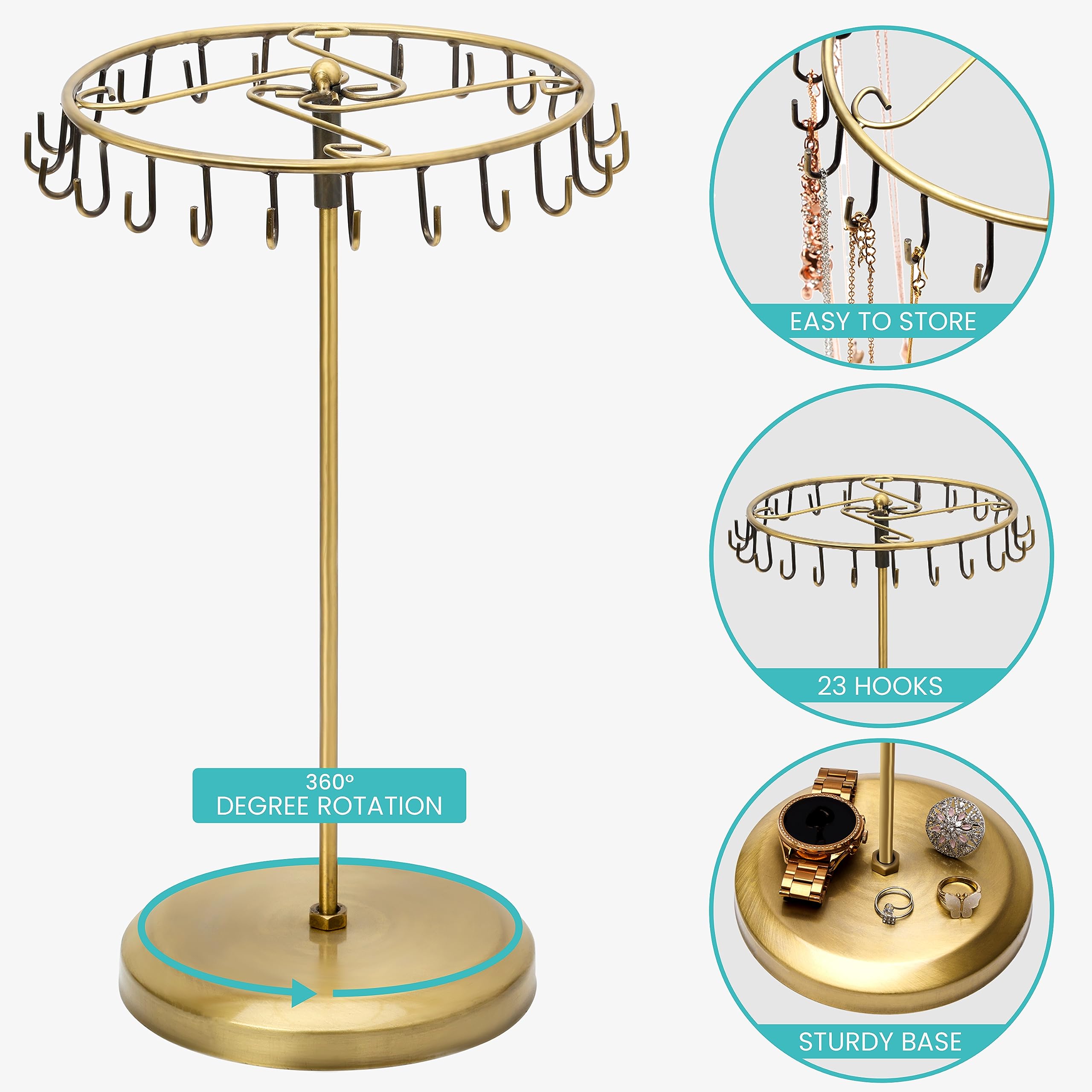 360°
DEGREE ROTATION

EASY TO STORE

23 HOOKS

STURDY BASE