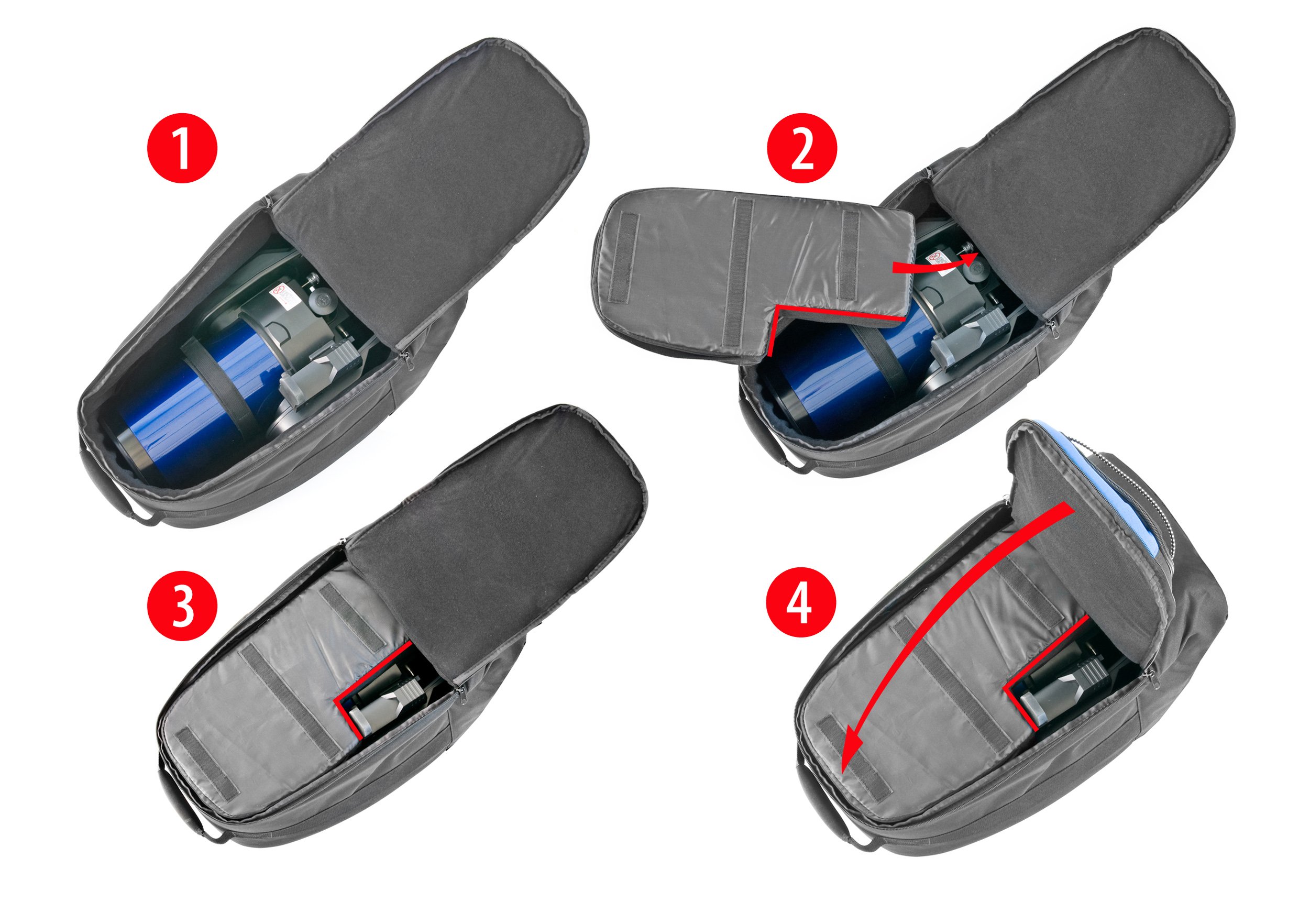 1

2

3

4