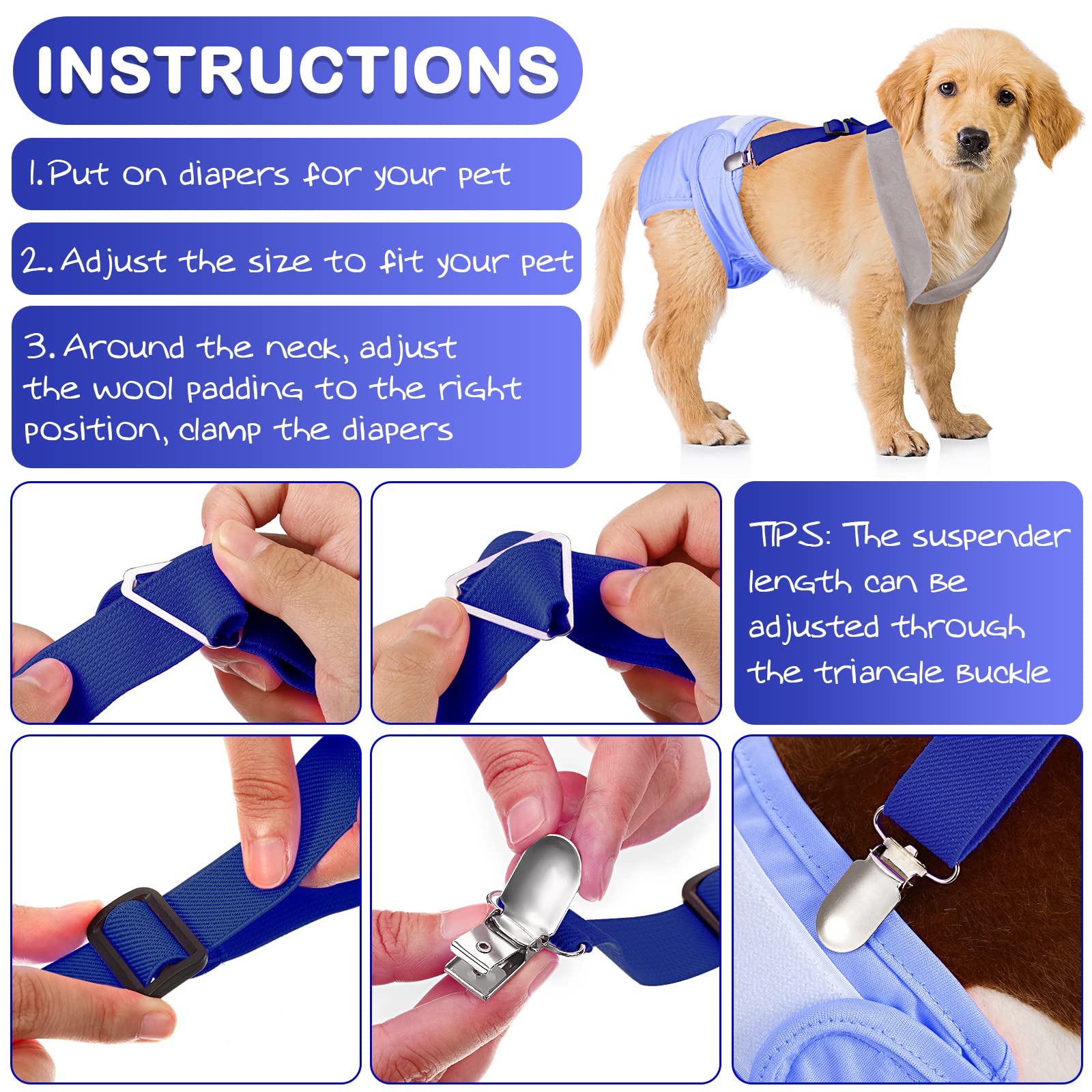 INSTRUCTIONS

1. Put on diapers for your pet

2. Adjust the size to fit your pet

3. Around the neck, adjust the wool padding to the right position, clamp the diapers

TIPS: The suspender length can be adjusted through the triangle buckle