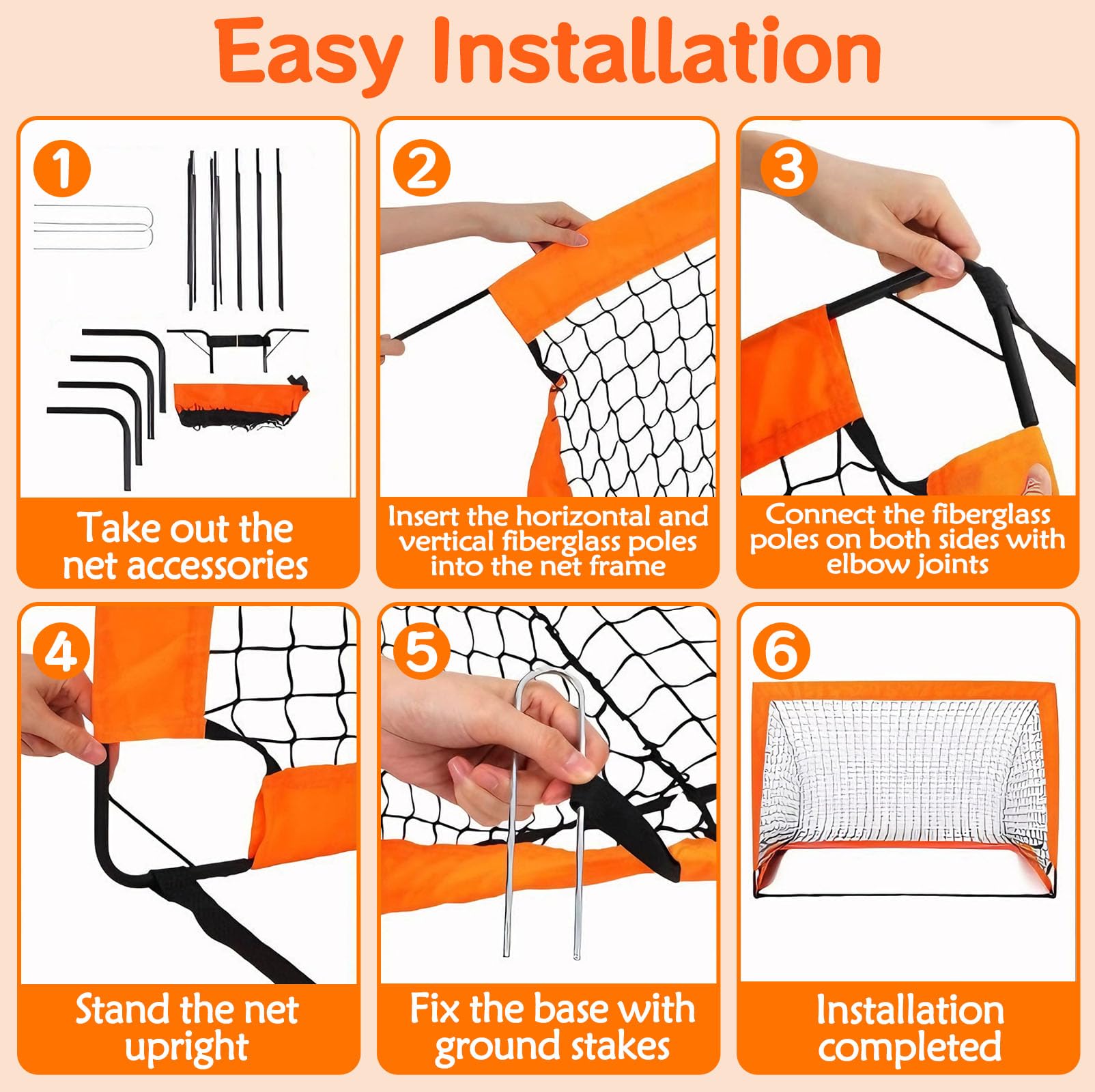 Easy Installation

1
Take out the net accessories

2
Insert the horizontal and vertical fiberglass poles into the net frame

3
Connect the fiberglass poles on both sides with elbow joints

4
Stand the net upright

5
Fix the base with ground stakes

6
Installation completed