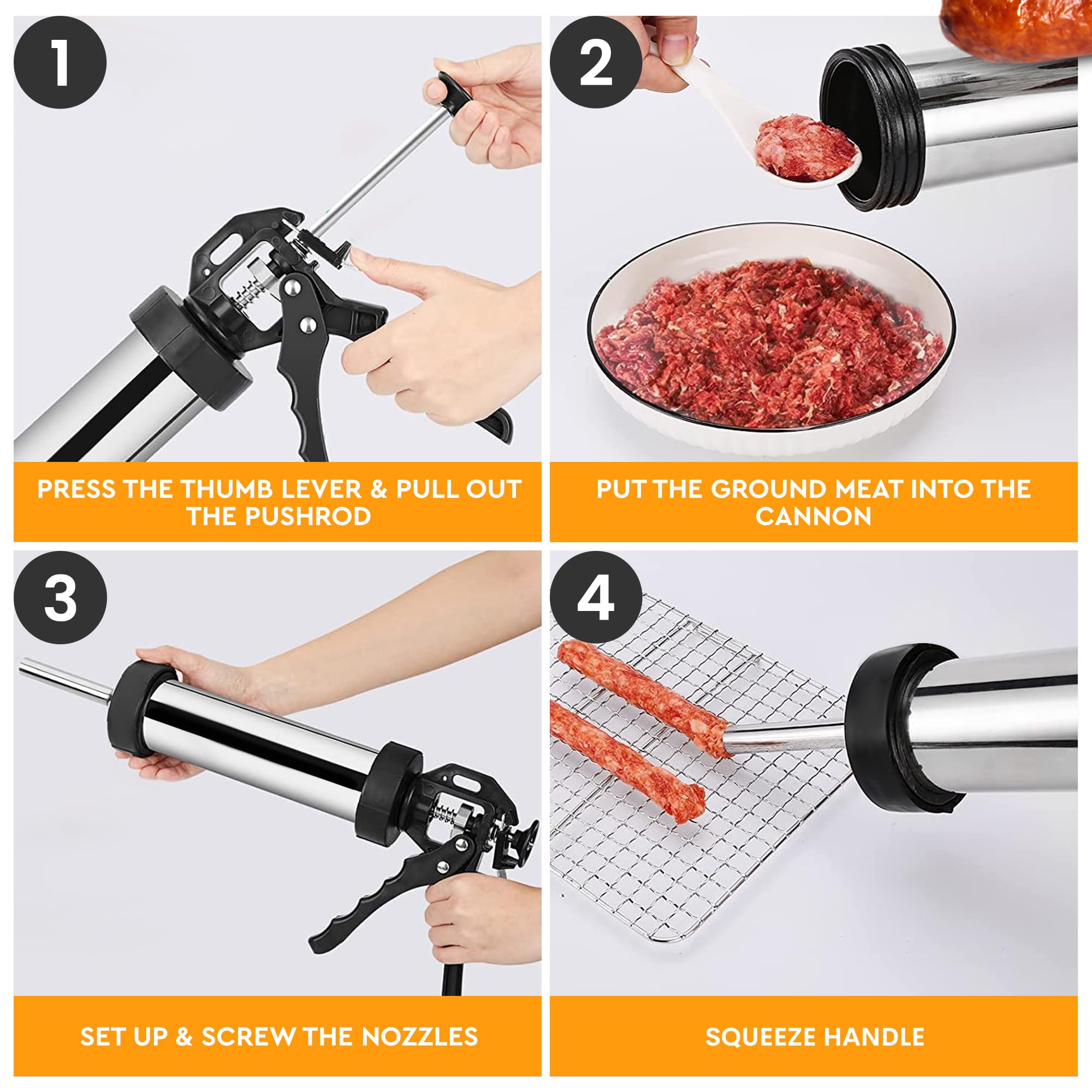 1

PRESS THE THUMB LEVER & PULL OUT THE PUSHROD

2

PUT THE GROUND MEAT INTO THE CANNON

3

SET UP & SCREW THE NOZZLES

4

SQUEEZE HANDLE