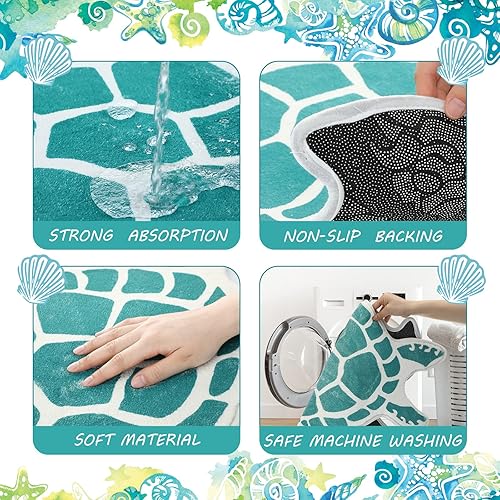 STRONG ABSORPTION

NON-SLIP BACKING

SOFT MATERIAL

SAFE MACHINE WASHING