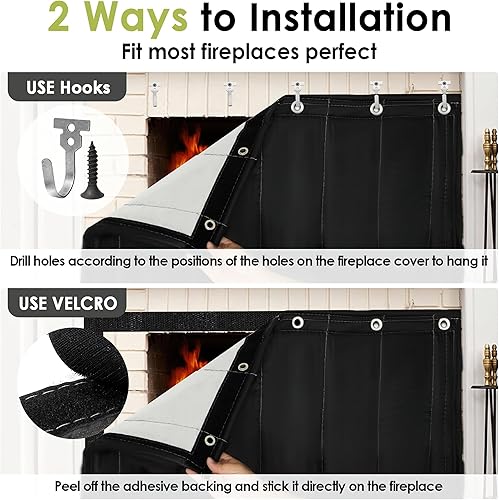 2 Ways to Installation
Fit most fireplaces perfect

USE Hooks

Drill holes according to the positions of the holes on the fireplace cover to hang it

USE VELCRO

Peel off the adhesive backing and stick it directly on the fireplace