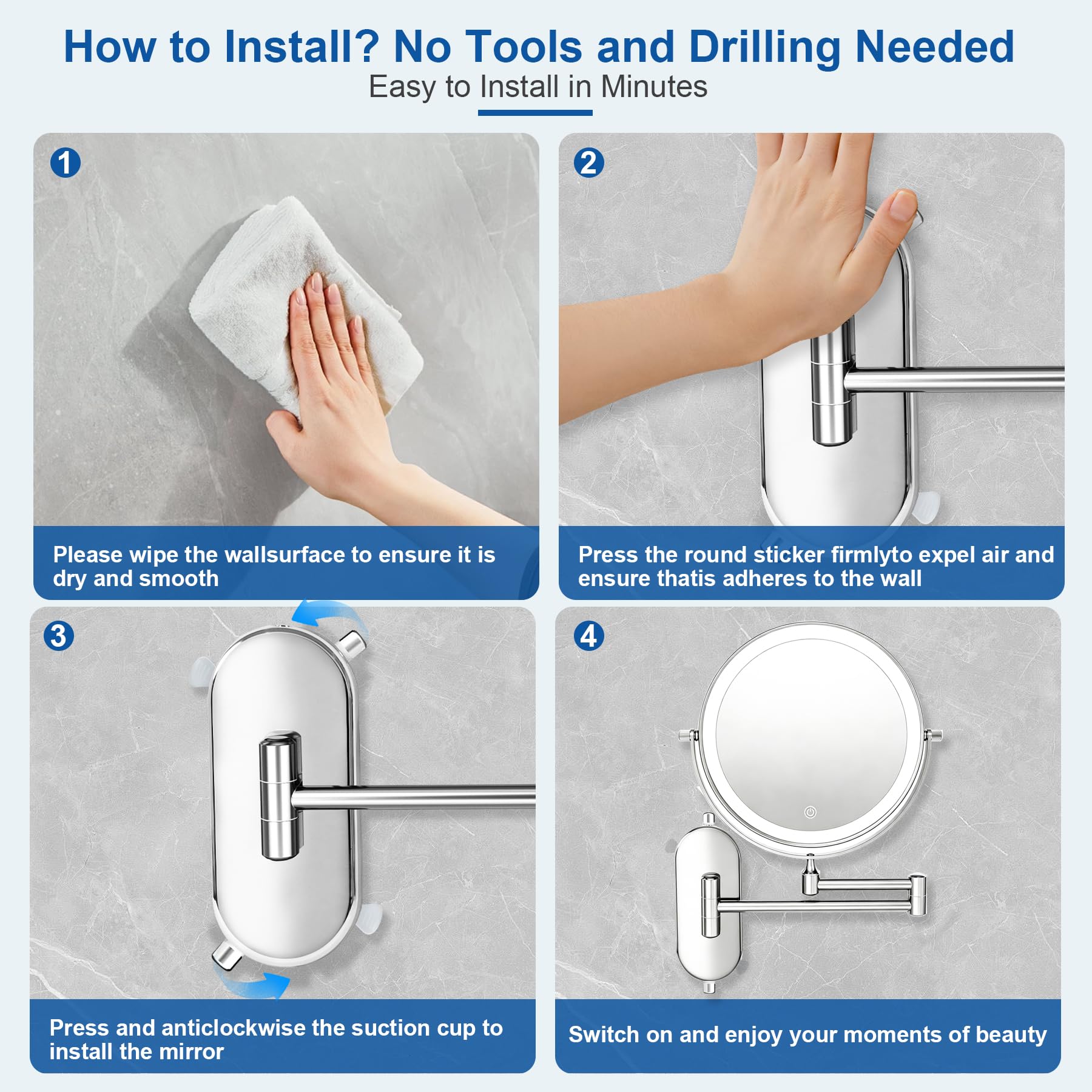 How to Install? No Tools and Drilling Needed
Easy to Install in Minutes

1
Please wipe the wallsurface to ensure it is dry and smooth

2
Press the round sticker firmlyto expel air and ensure thatis adheres to the wall

3
Press and anticlockwise the suction cup to install the mirror

4
Switch on and enjoy your moments of beauty