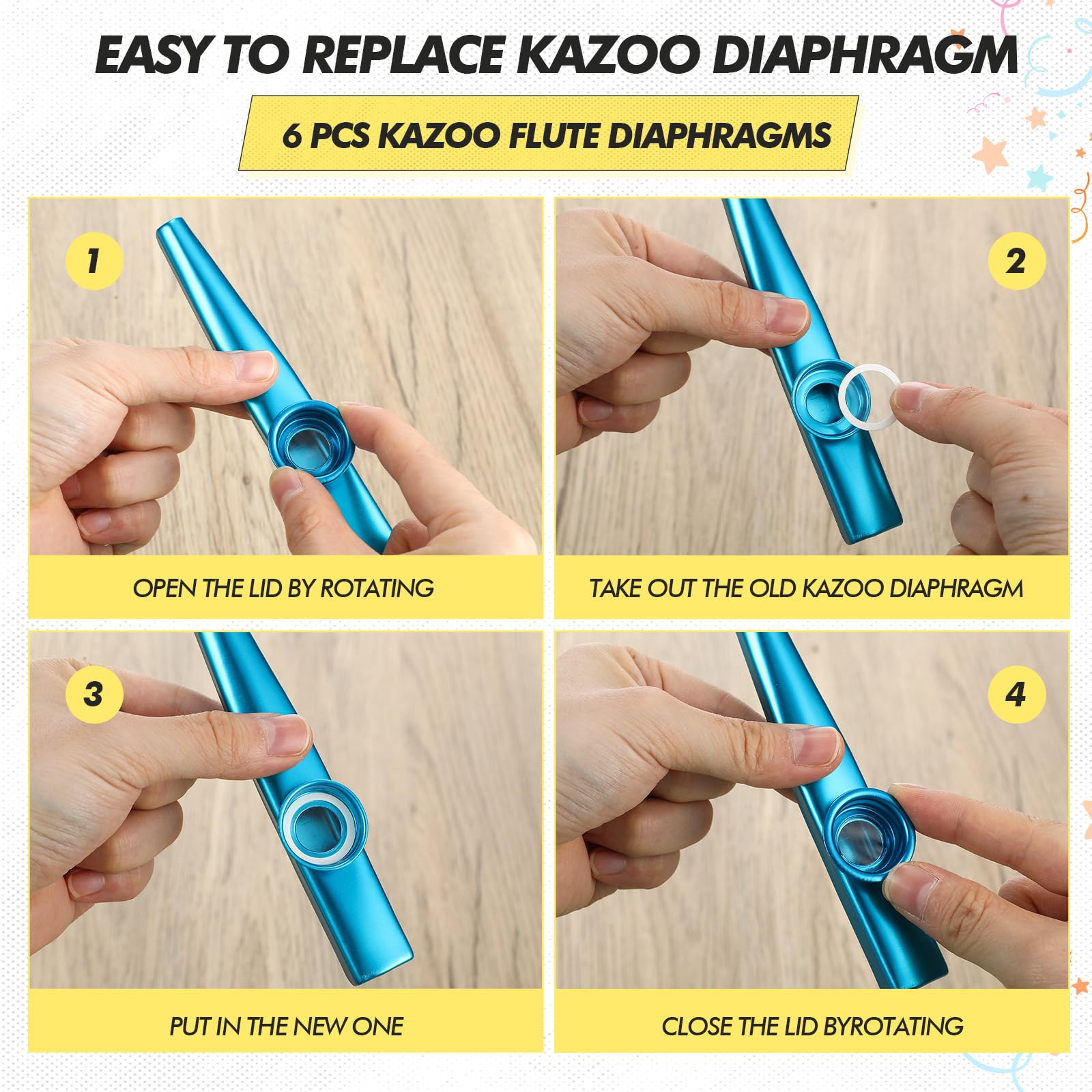 EASY TO REPLACE KAZOO DIAPHRAGM

6 PCS KAZOO FLUTE DIAPHRAGMS

1

OPEN THE LID BY ROTATING

2

TAKE OUT THE OLD KAZOO DIAPHRAGM

3

PUT IN THE NEW ONE

4

CLOSE THE LID BYROTATING