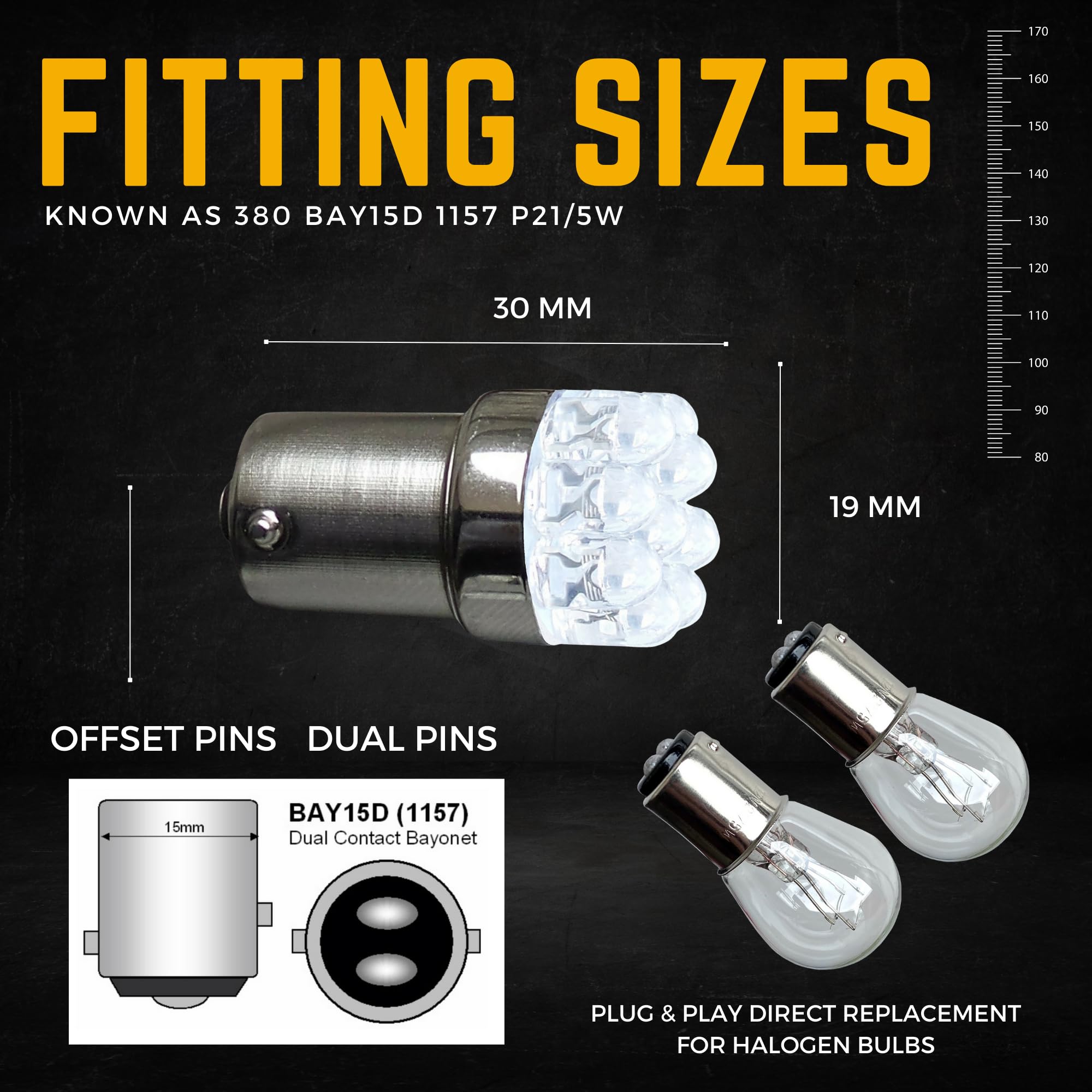 FITTING SIZES

KNOWN AS 380 BAY15D 1157 P21/5W

170
160
150
140
130
120
110
100
90
80

30 MM

19 MM

OFFSET PINS DUAL PINS

15mm

BAY15D (1157)
Dual Contact Bayonet

PLUG & PLAY DIRECT REPLACEMENT FOR HALOGEN BULBS