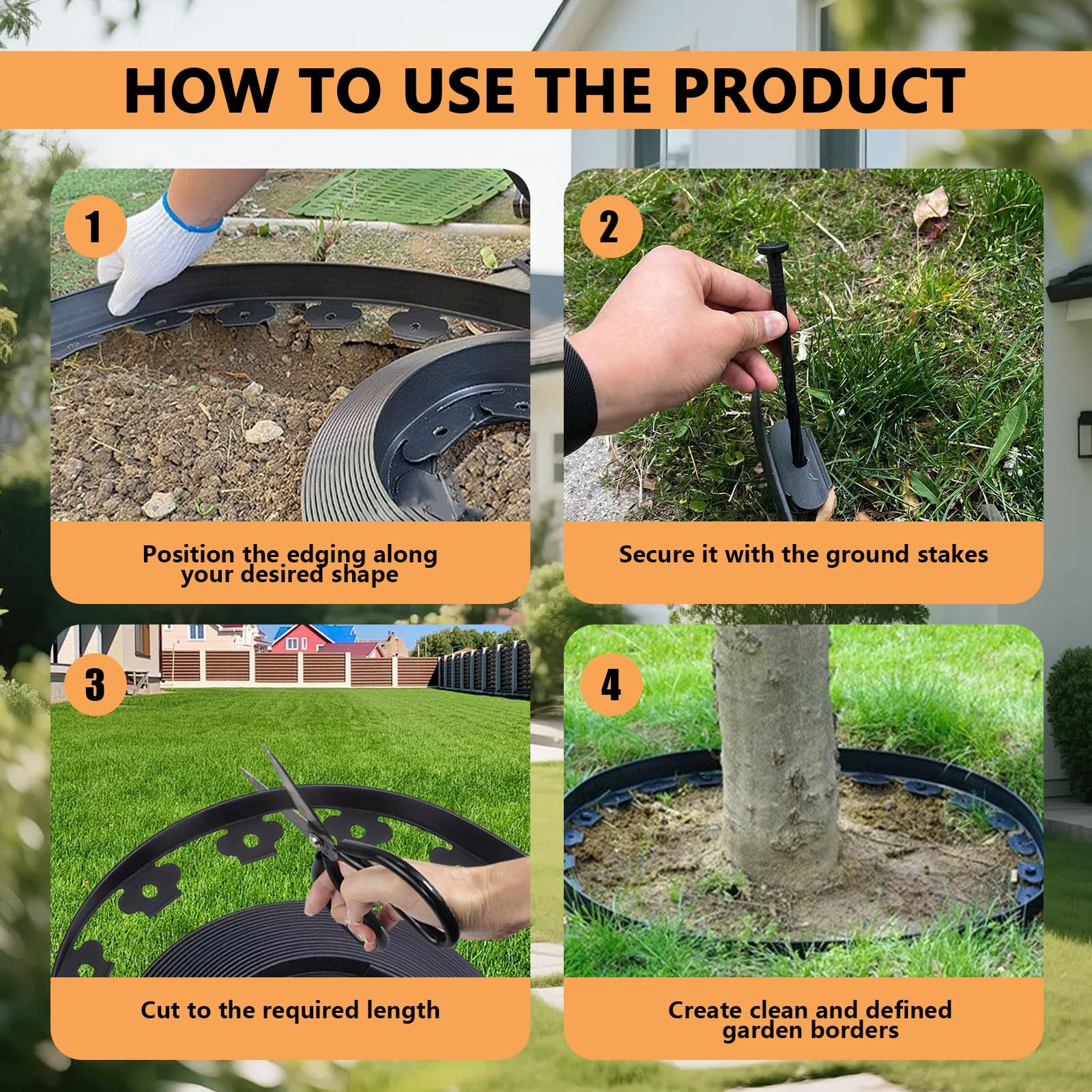 HOW TO USE THE PRODUCT

1

Position the edging along your desired shape

2

Secure it with the ground stakes

3

Cut to the required length

4

Create clean and defined garden borders