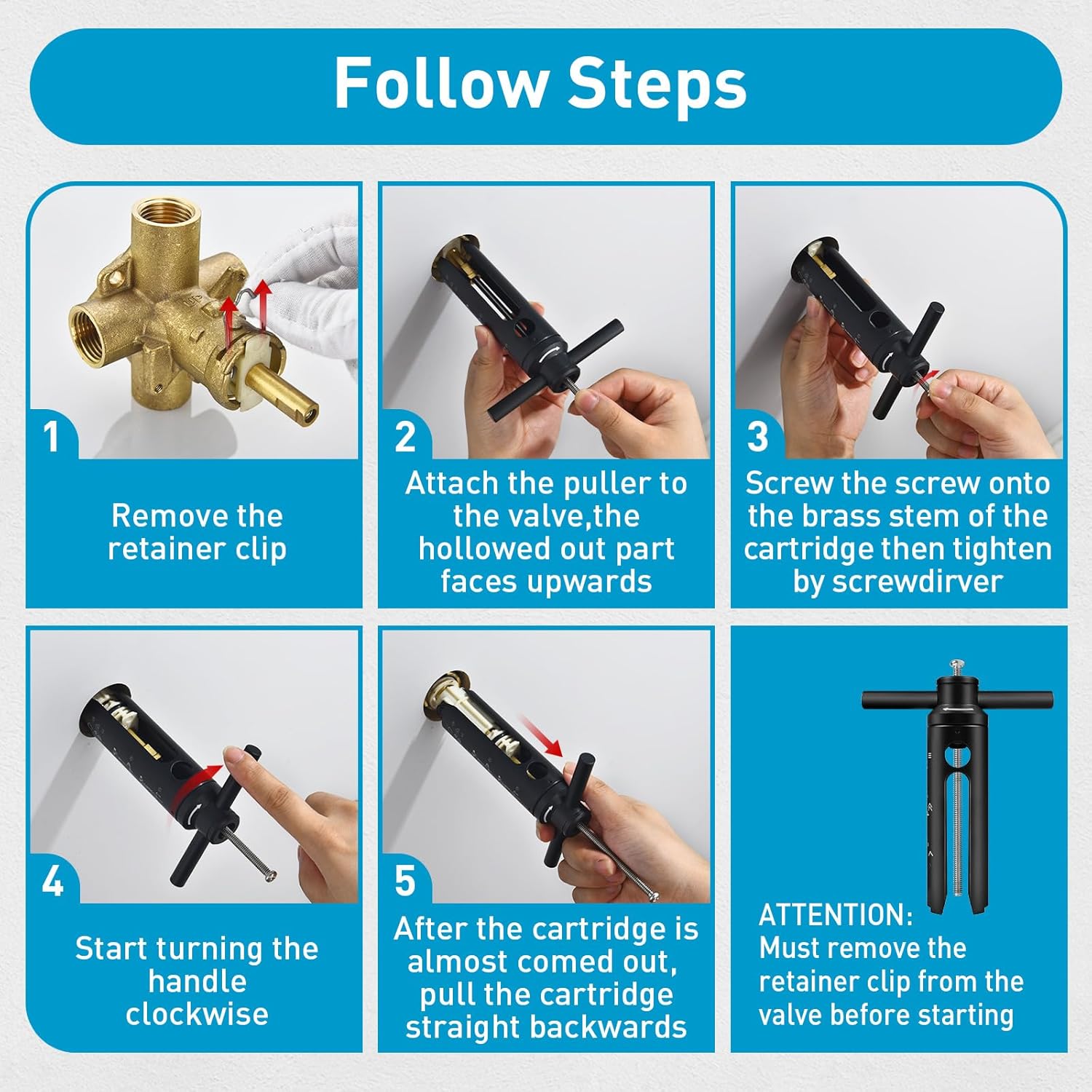 Follow Steps

1

Remove the retainer clip

2

Attach the puller to the valve,the hollowed out part faces upwards

3

Screw the screw onto the brass stem of the cartridge then tighten by screwdirver

4

Start turning the handle clockwise

5

After the cartridge is almost comed out, pull the cartridge straight backwards

ATTENTION:
Must remove the retainer clip from the valve before starting