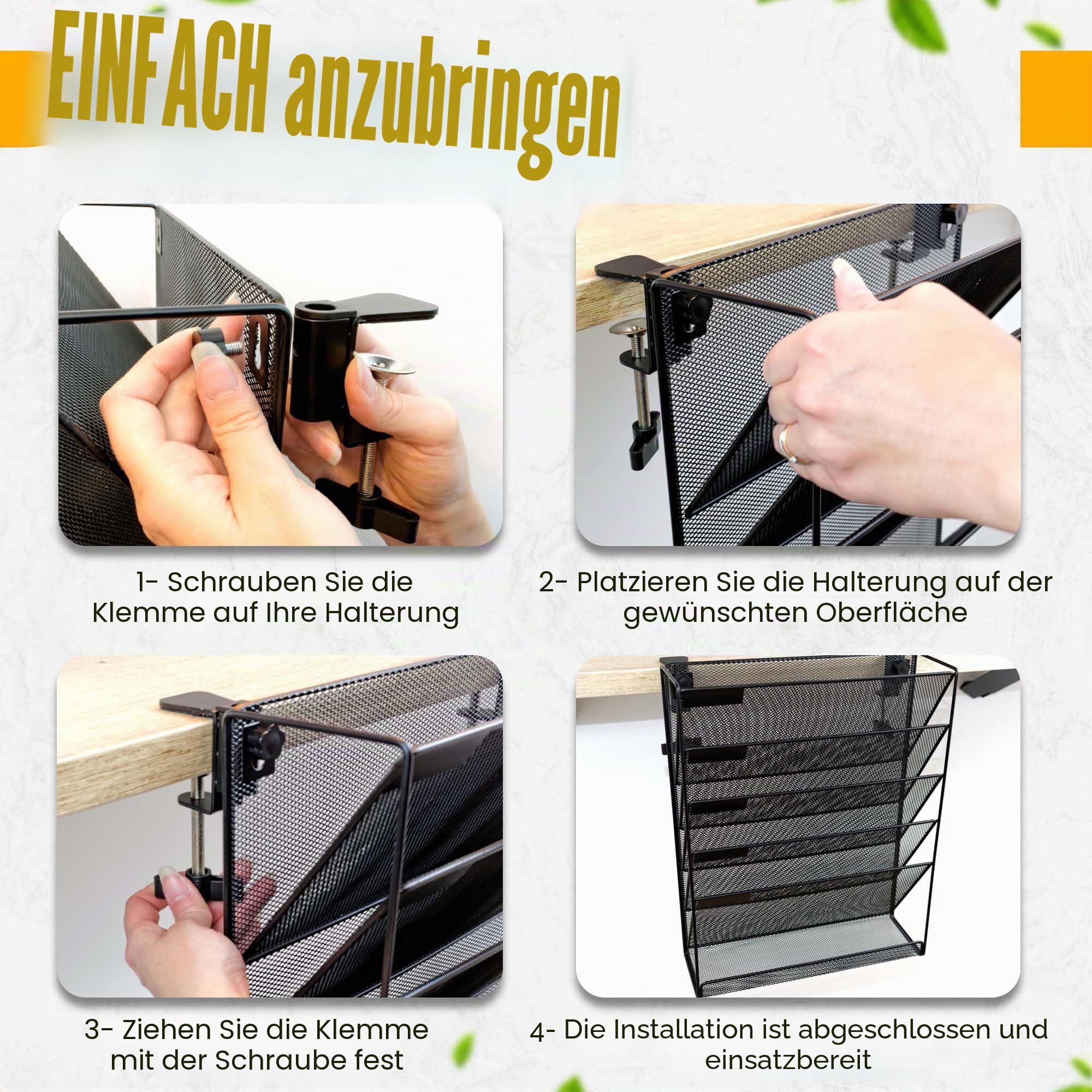 EINFACH anzubringen

1- Schrauben Sie die Klemme auf Ihre Halterung

2- Platzieren Sie die Halterung auf der gewünschten Oberfläche

3- Ziehen Sie die Klemme mit der Schraube fest

4- Die Installation ist abgeschlossen und einsatzbereit