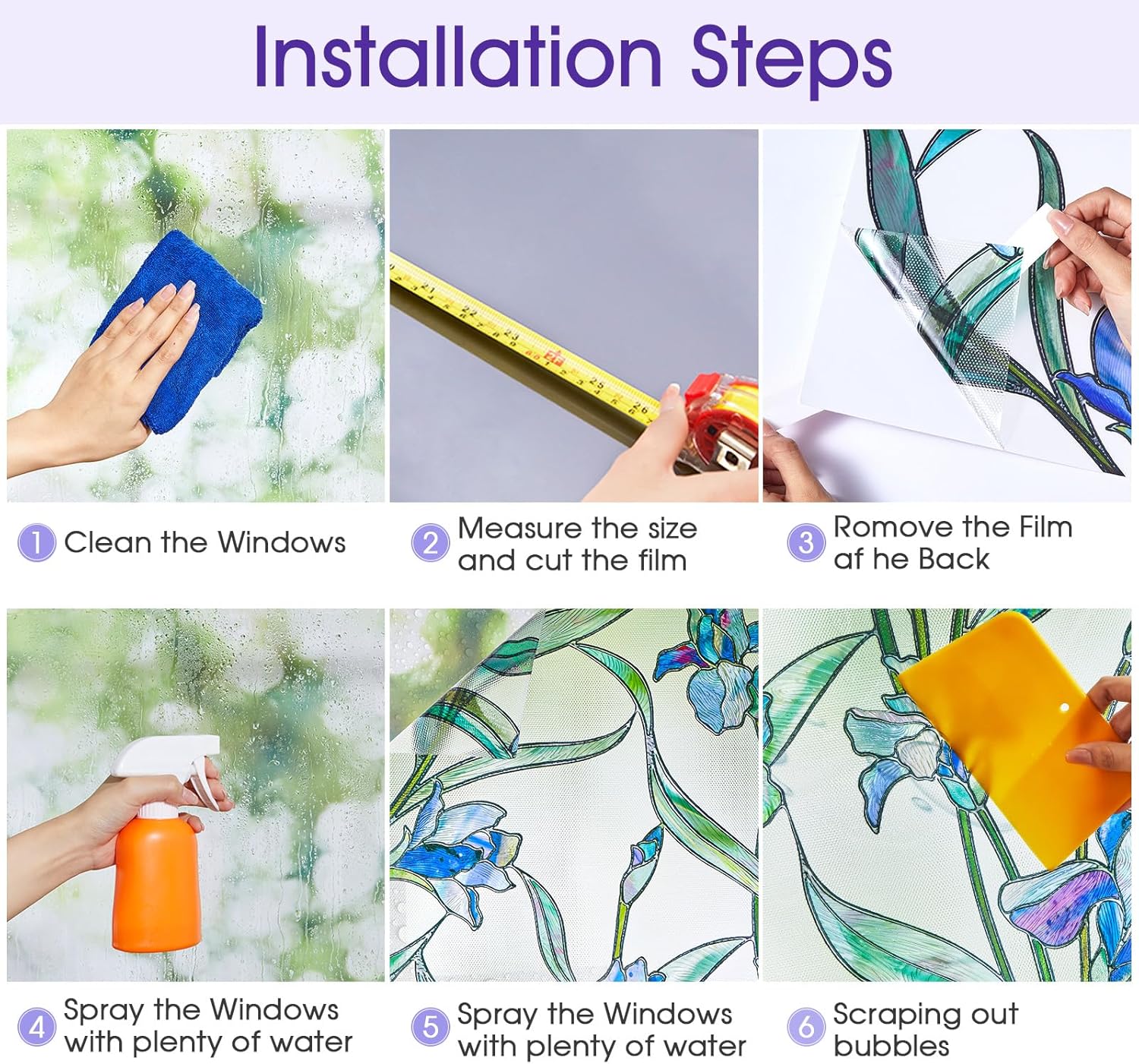 Installation Steps

1 Clean the Windows

2 Measure the size and cut the film

3 Romove the Film af he Back

4 Spray the Windows with plenty of water

5 Spray the Windows with plenty of water

6 Scraping out bubbles