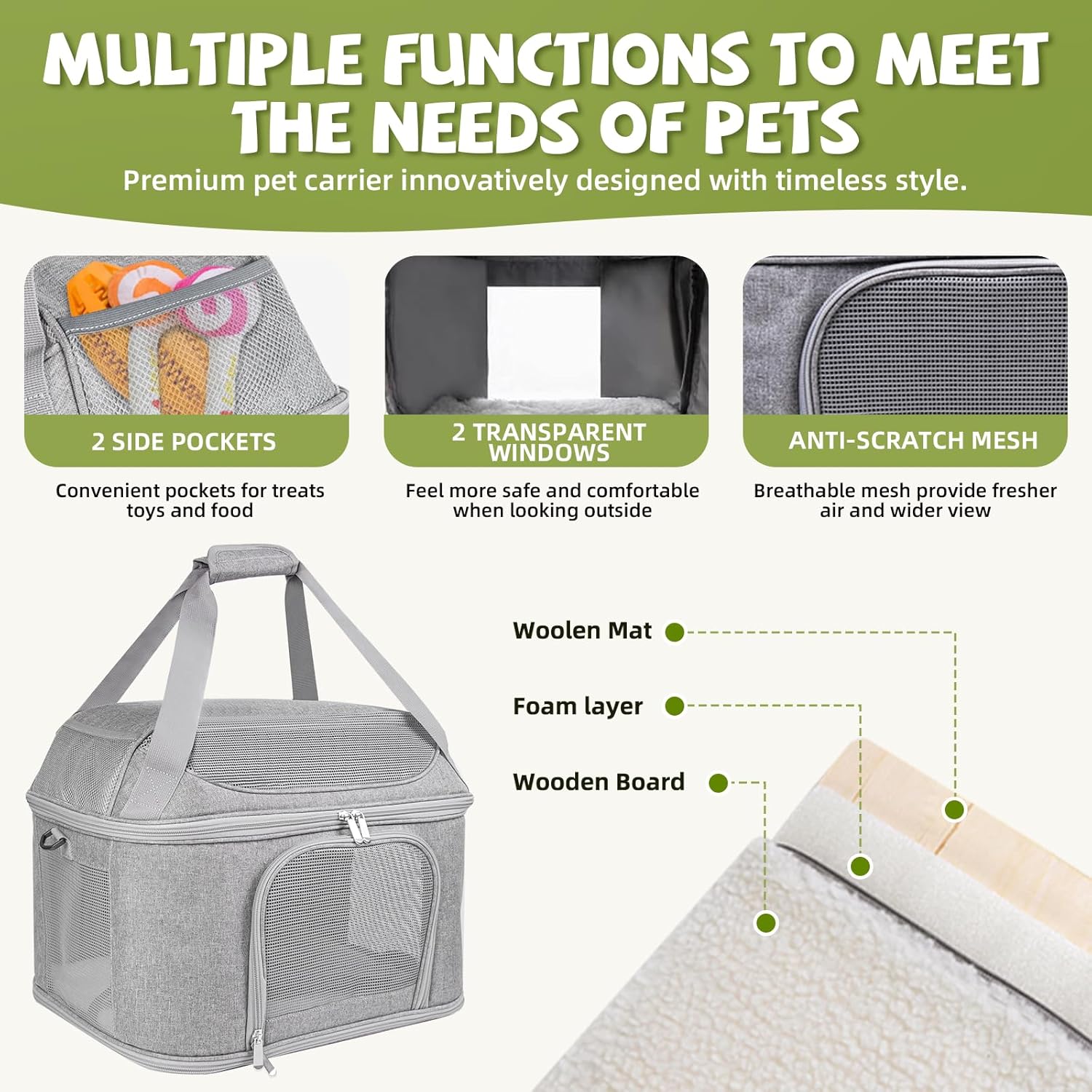 MULTIPLE FUNCTIONS TO MEET THE NEEDS OF PETS

Premium pet carrier innovatively designed with timeless style.

2 SIDE POCKETS

Convenient pockets for treats toys and food

2 TRANSPARENT WINDOWS

Feel more safe and comfortable when looking outside

ANTI-SCRATCH MESH

Breathable mesh provide fresher air and wider view

Woolen Mat

Foam layer

Wooden Board