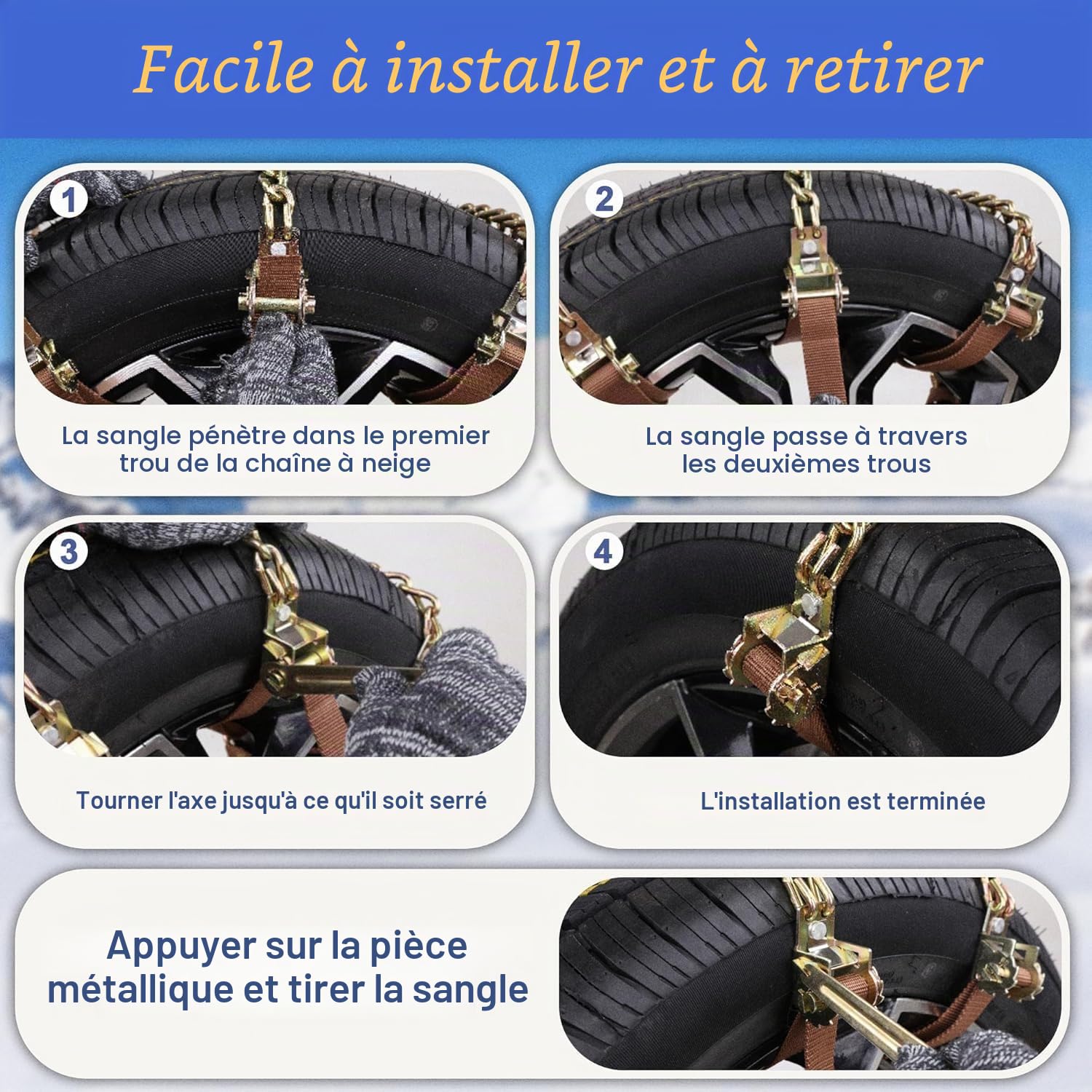 Facile à installer et à retirer

1

La sangle pénètre dans le premier trou de la chaîne à neige

2

La sangle passe à travers les deuxièmes trous

3

Tourner l'axe jusqu'à ce qu'il soit serré

4

L'installation est terminée

Appuyer sur la pièce métallique et tirer la sangle