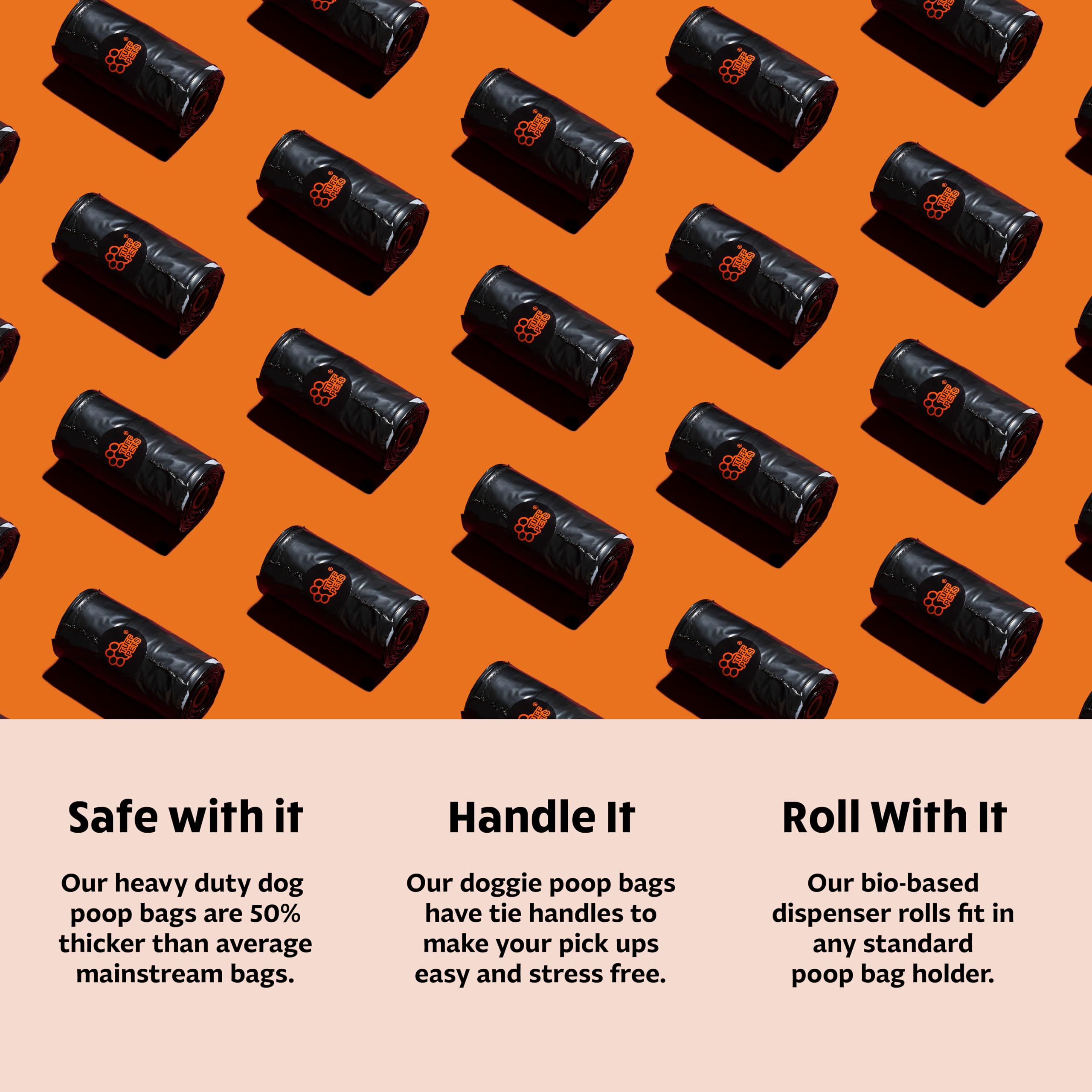 TUFF PETS

Safe with it

Our heavy duty dog poop bags are 50% thicker than average mainstream bags.

Handle It

Our doggie poop bags have tie handles to make your pick ups easy and stress free.

Roll With It

Our bio-based dispenser rolls fit in any standard poop bag holder.