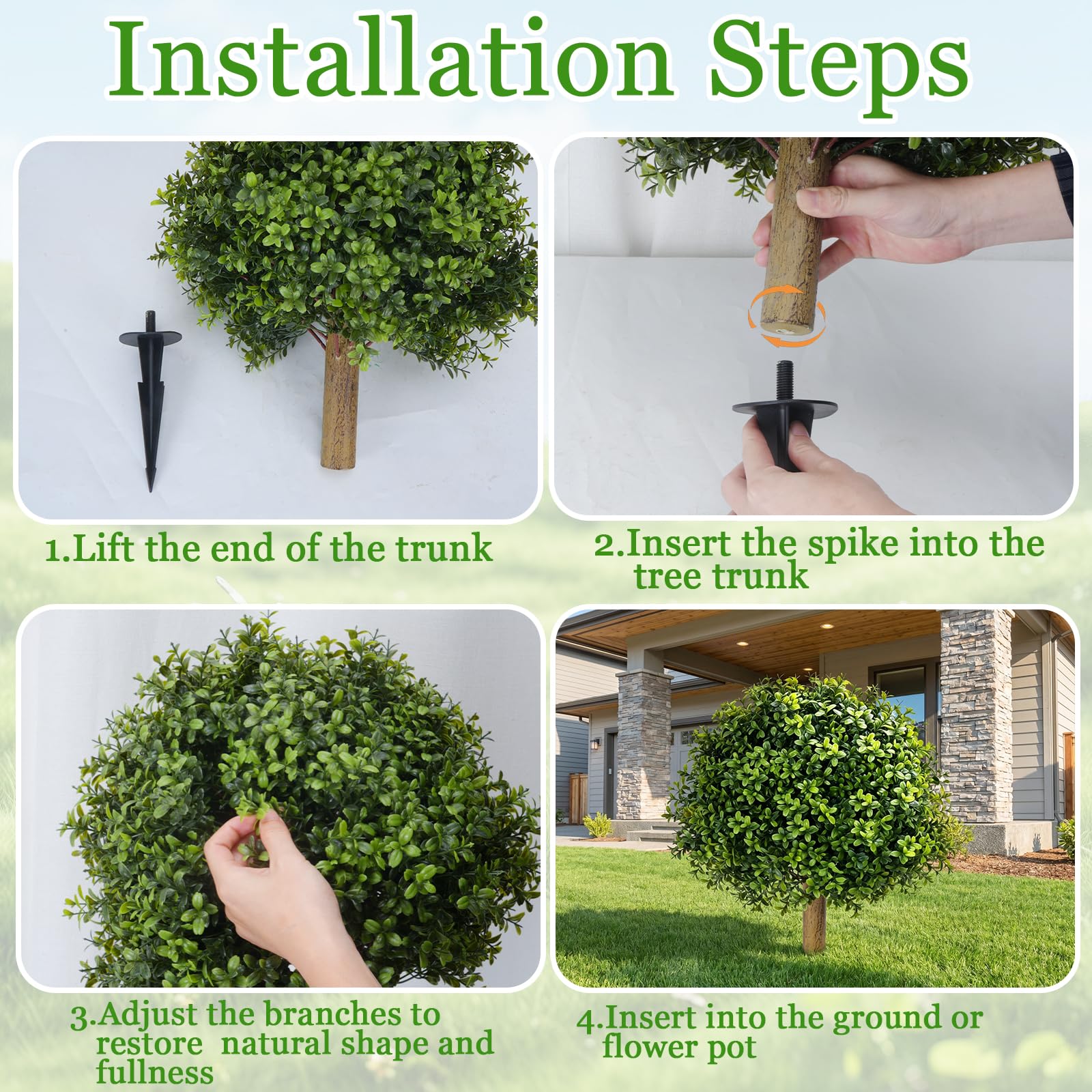 Installation Steps

1.Lift the end of the trunk

2.Insert the spike into the tree trunk

3.Adjust the branches to restore natural shape and fullness

4.Insert into the ground or flower pot