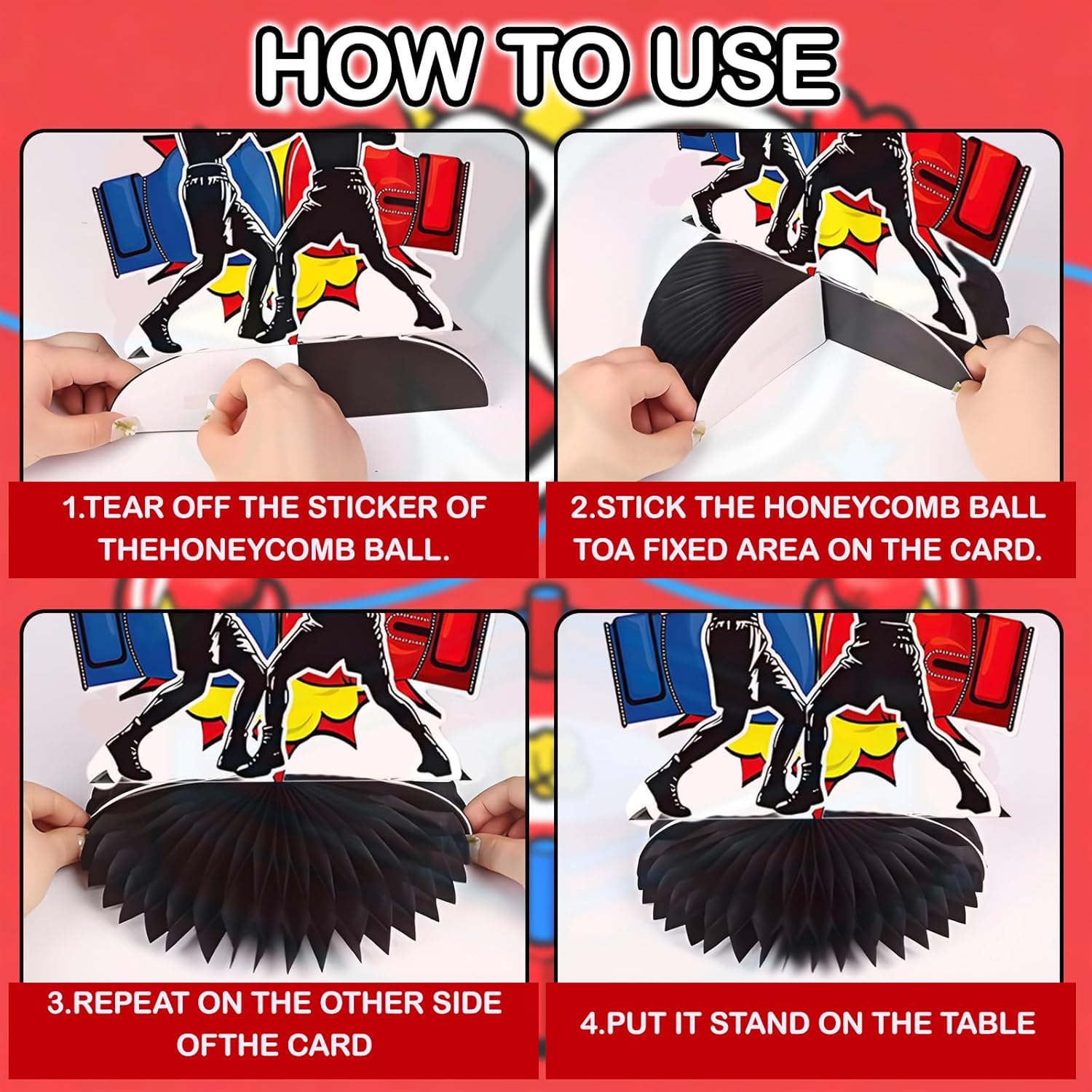 HOW TO USE

1.TEAR OFF THE STICKER OF THEHONEYCOMB BALL.

2.STICK THE HONEYCOMB BALL TOA FIXED AREA ON THE CARD.

3.REPEAT ON THE OTHER SIDE OFTHE CARD

4.PUT IT STAND ON THE TABLE