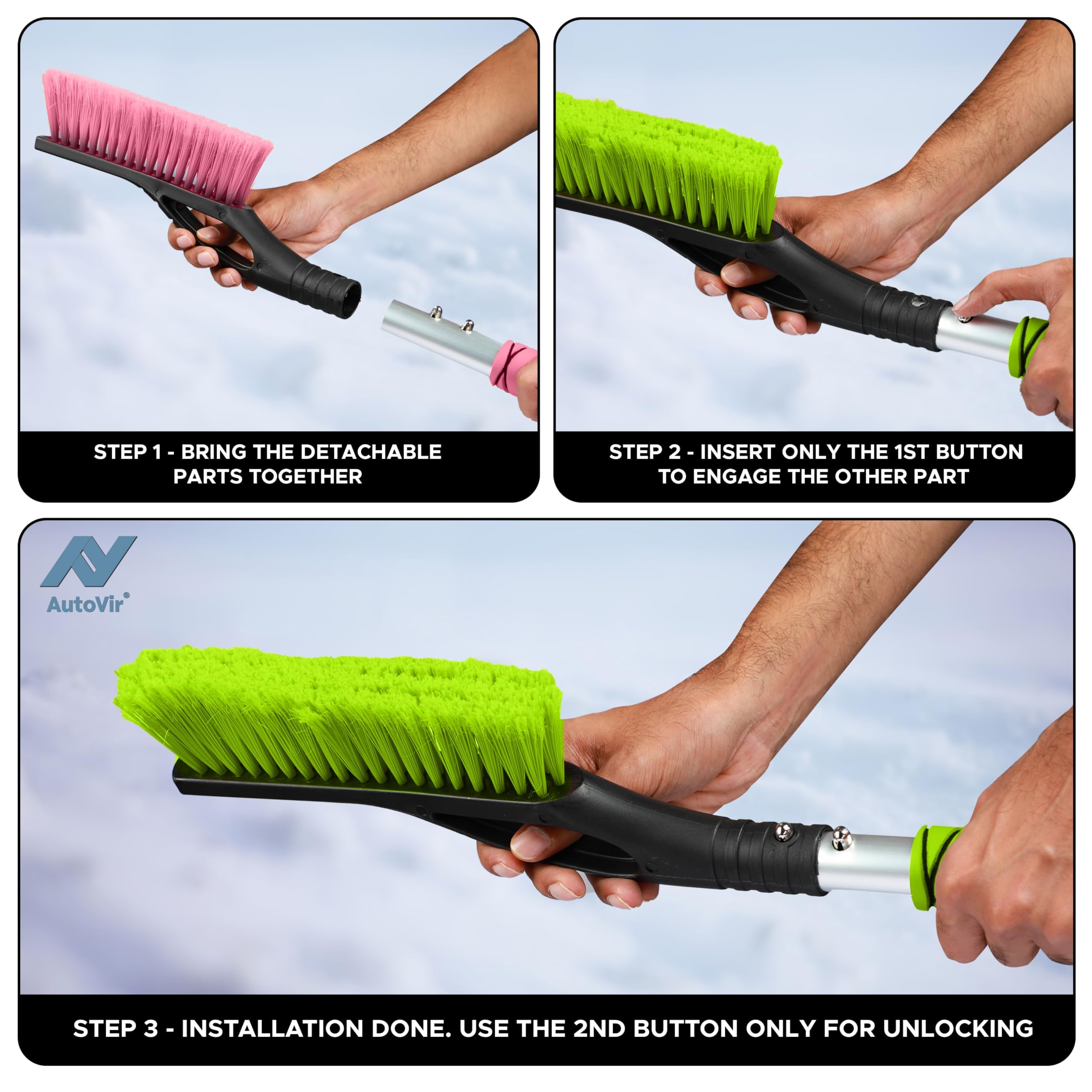 STEP 1 - BRING THE DETACHABLE PARTS TOGETHER

STEP 2 - INSERT ONLY THE 1ST BUTTON TO ENGAGE THE OTHER PART

AutoVir®

STEP 3 - INSTALLATION DONE. USE THE 2ND BUTTON ONLY FOR UNLOCKING