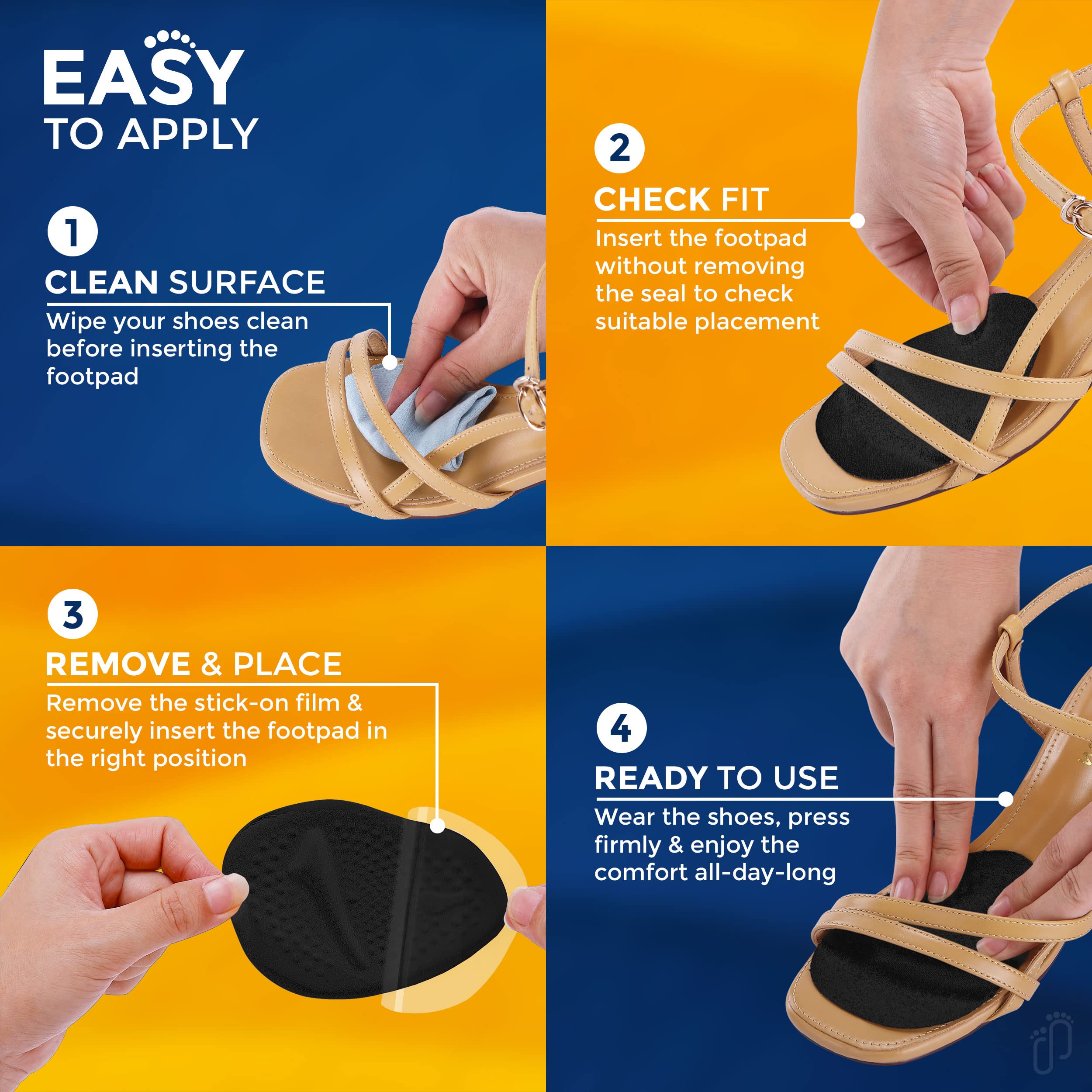 EASY
TO APPLY

1
CLEAN SURFACE
Wipe your shoes clean before inserting the footpad

2
CHECK FIT
Insert the footpad without removing the seal to check suitable placement

3
REMOVE & PLACE
Remove the stick-on film & securely insert the footpad in the right position

4
READY TO USE
Wear the shoes, press firmly & enjoy the comfort all-day-long