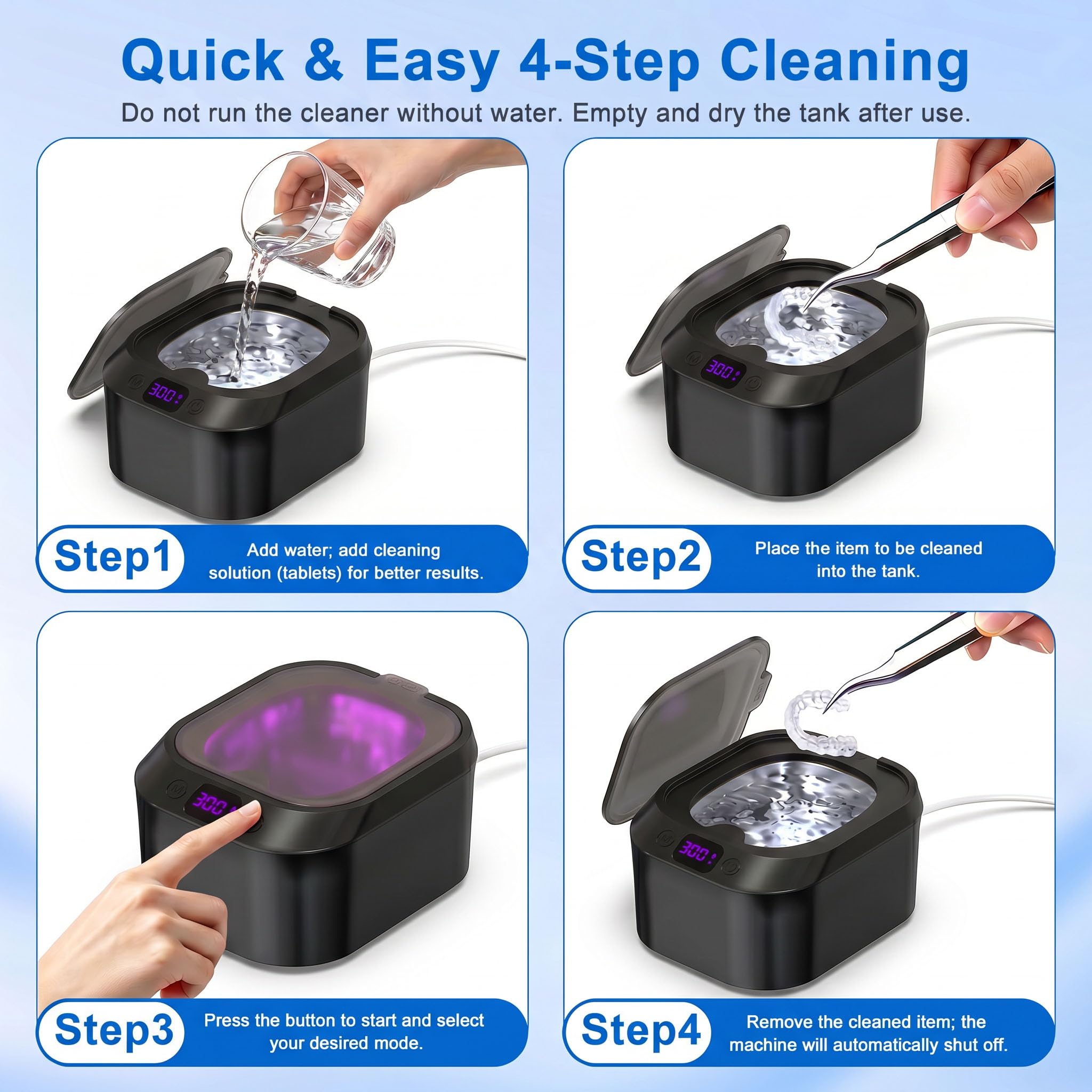 Quick & Easy 4-Step Cleaning

Do not run the cleaner without water. Empty and dry the tank after use.

300

Step1

Add water; add cleaning solution (tablets) for better results.

300

Step2

Place the item to be cleaned into the tank.

300

Step3

Press the button to start and select your desired mode.

300

Step4

Remove the cleaned item; the machine will automatically shut off.