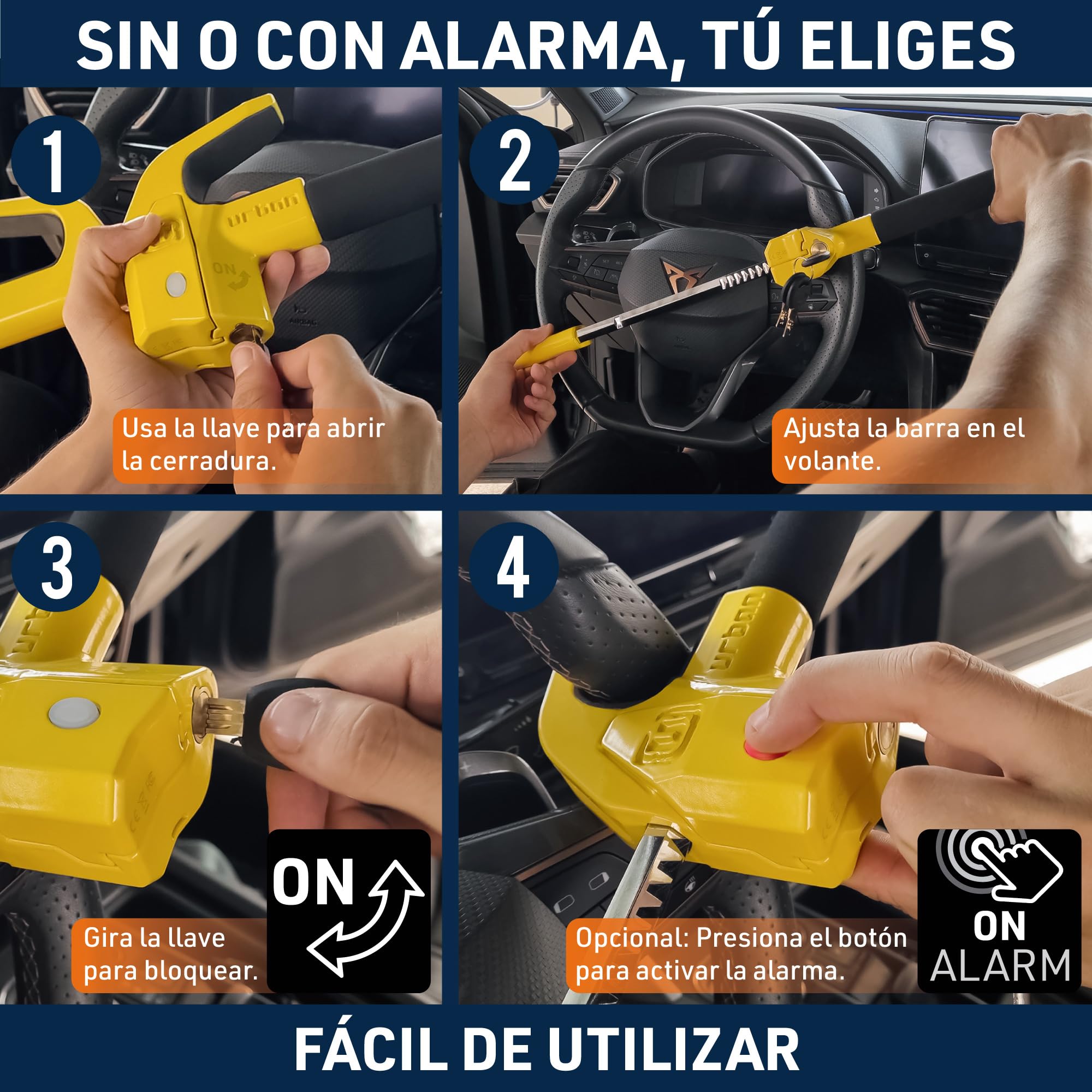 SIN O CON ALARMA, TÚ ELIGES

1

urban

ON

Usa la llave para abrir la cerradura.

2

Ajusta la barra en el volante.

3

urban

Gira la llave para bloquear.

ON

4

urban

Opcional: Presiona el botón para activar la alarma.

ON ALARM

FÁCIL DE UTILIZAR