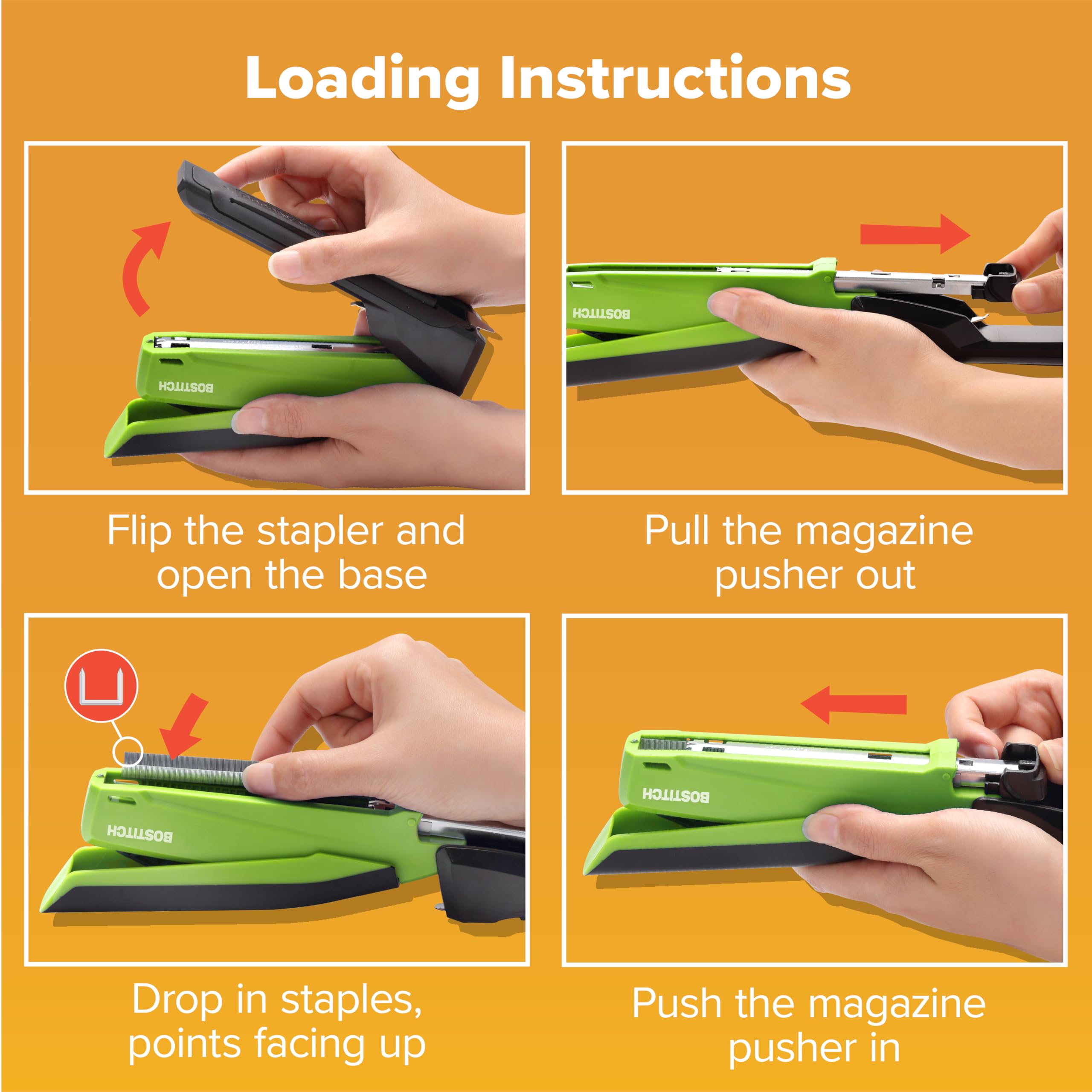 Loading Instructions

BOSTITCH

Flip the stapler and open the base

BOSTITCH

Pull the magazine pusher out

BOSTITCH

Drop in staples, points facing up

BOSTITCH

Push the magazine pusher in