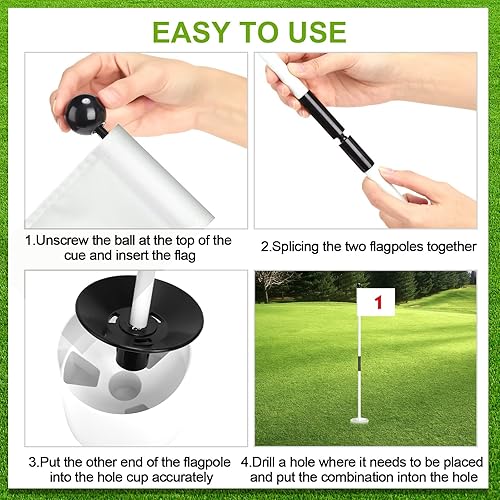 EASY TO USE

1.Unscrew the ball at the top of the cue and insert the flag

2.Splicing the two flagpoles together

3.Put the other end of the flagpole into the hole cup accurately

1

4.Drill a hole where it needs to be placed and put the combination inton the hole