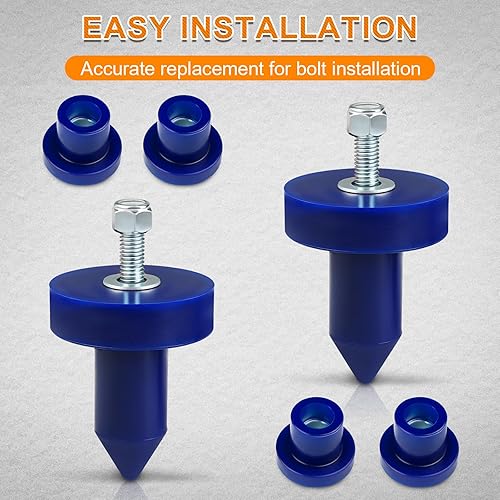 EASY INSTALLATION

Accurate replacement for bolt installation