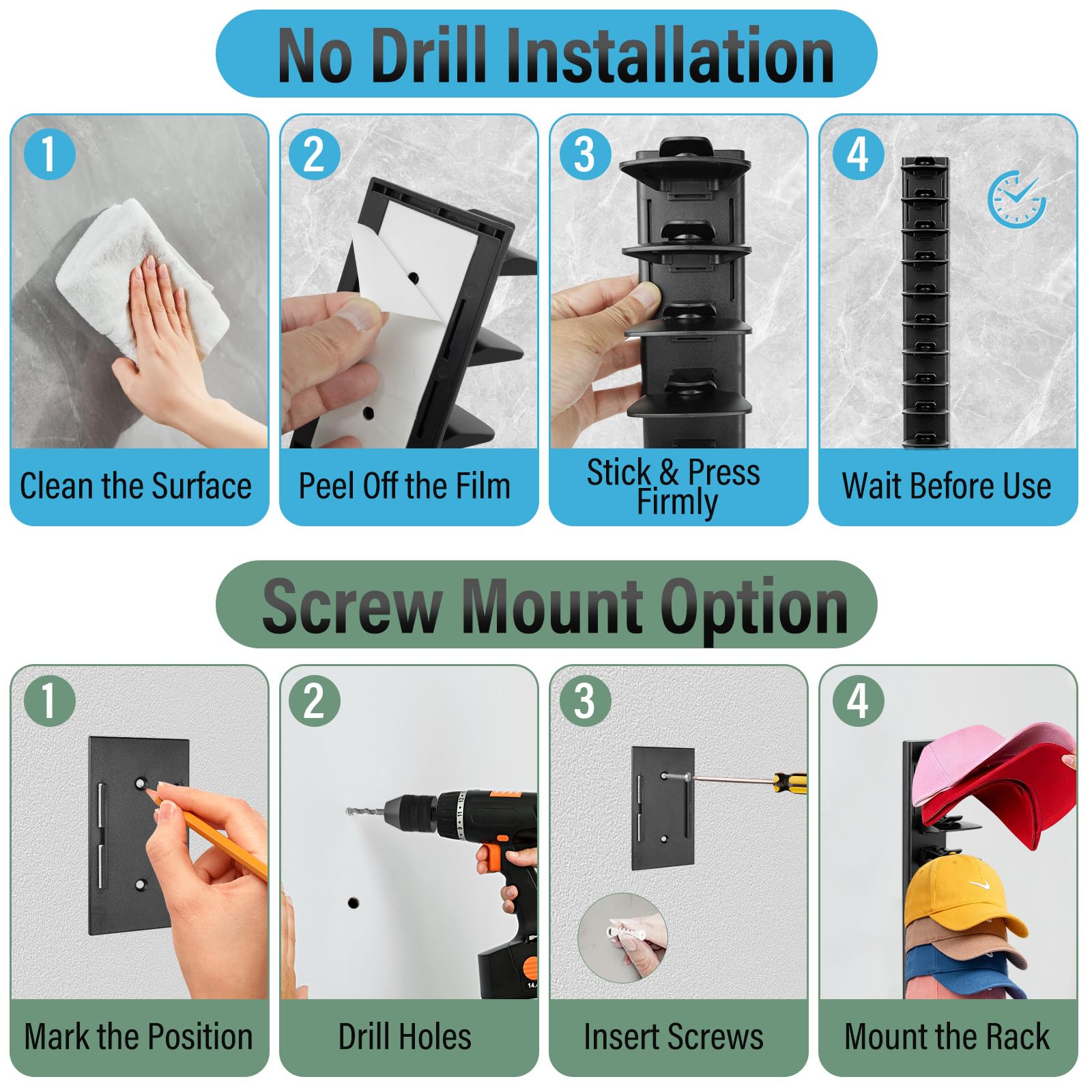 No Drill Installation

1
Clean the Surface

2
Peel Off the Film

3
Stick & Press Firmly

4
Wait Before Use

Screw Mount Option

1
Mark the Position

2
Drill Holes

3
Insert Screws

4
Mount the Rack