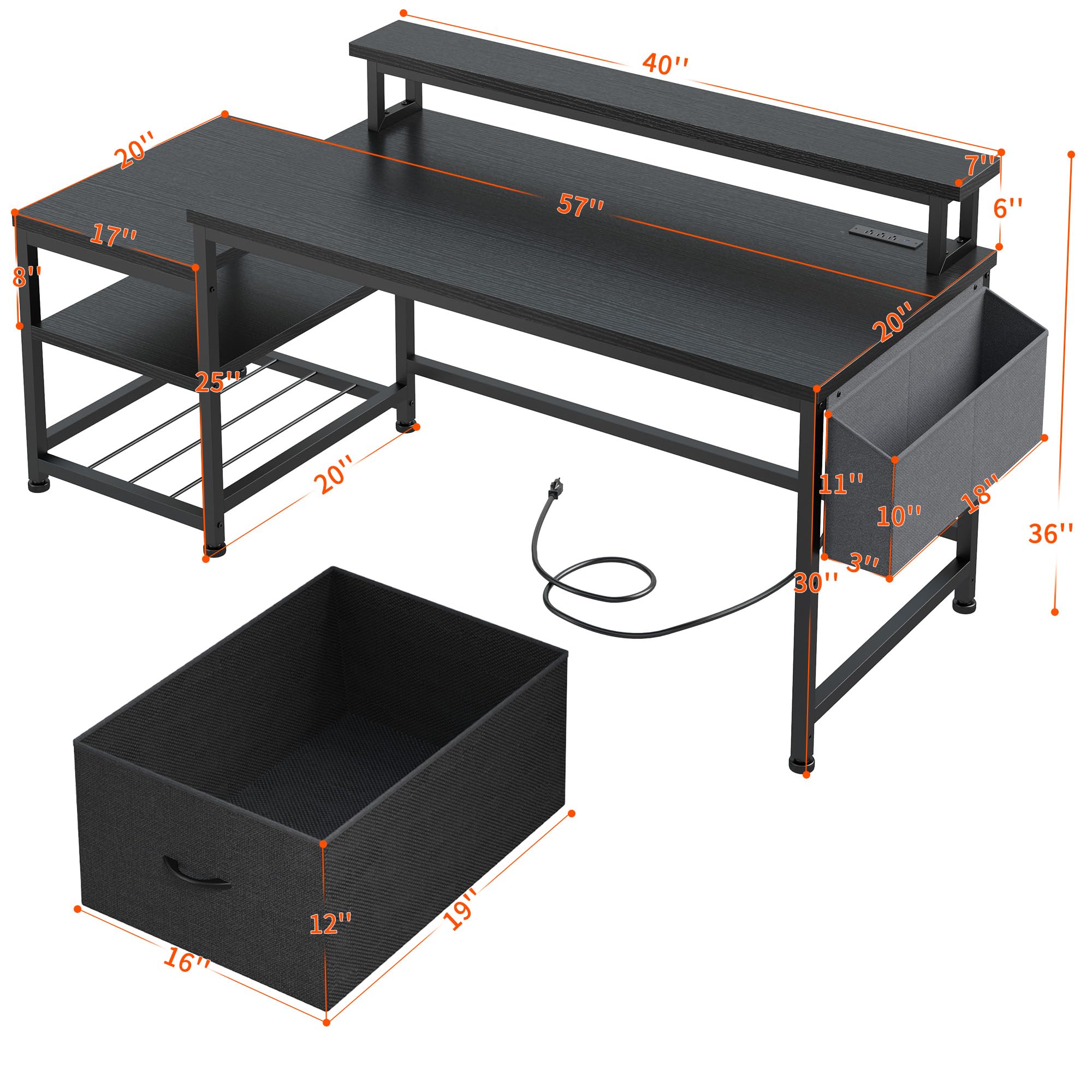 40''
20''
7''
57''
6''
17''
8''
20''
25''
20''
11''
18''
10''
36''
3''
30''
12''
19''
16''