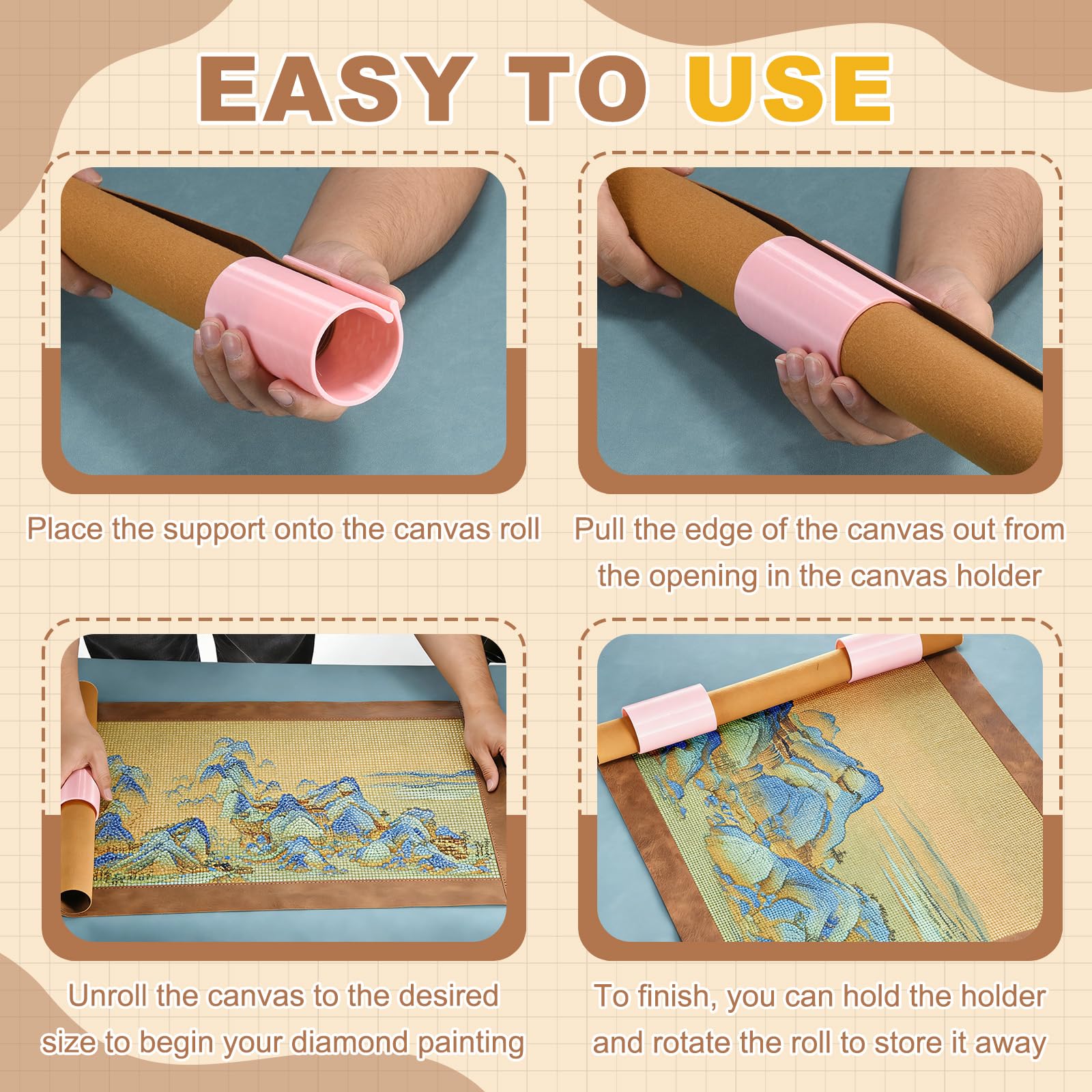 EASY TO USE

Place the support onto the canvas roll

Pull the edge of the canvas out from the opening in the canvas holder

Unroll the canvas to the desired size to begin your diamond painting

To finish, you can hold the holder and rotate the roll to store it away