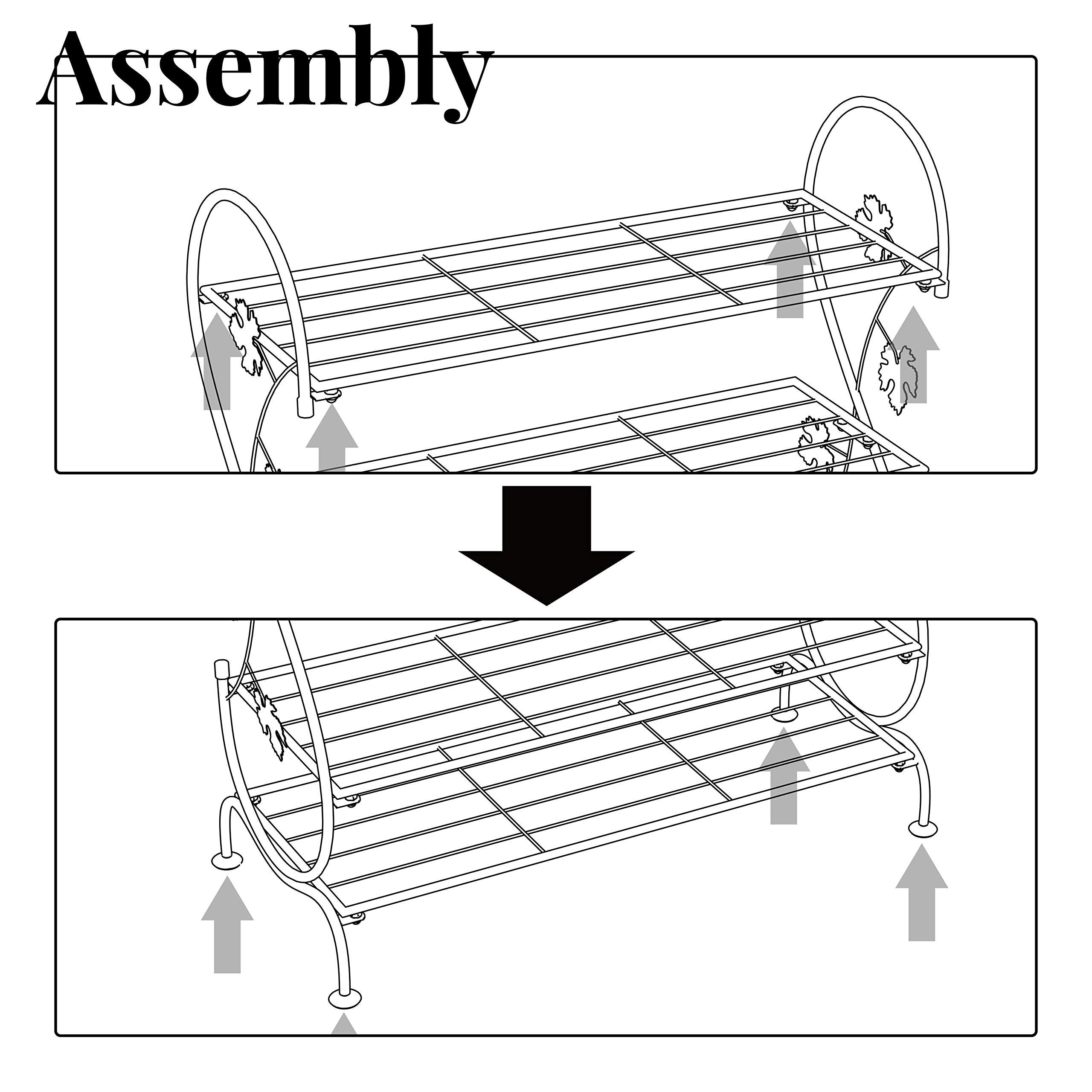 Assembly