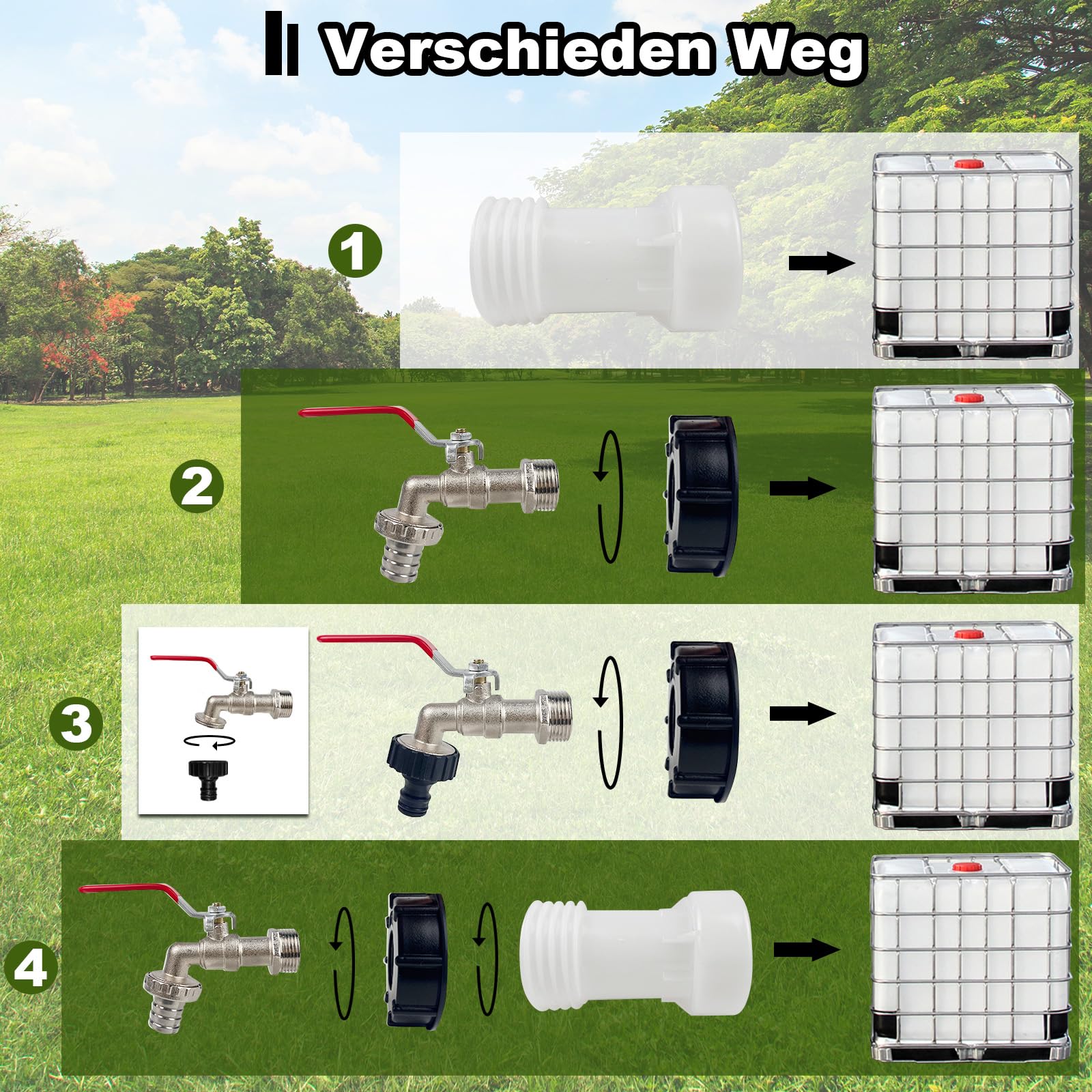 Verschieden Weg

1

2

3

4