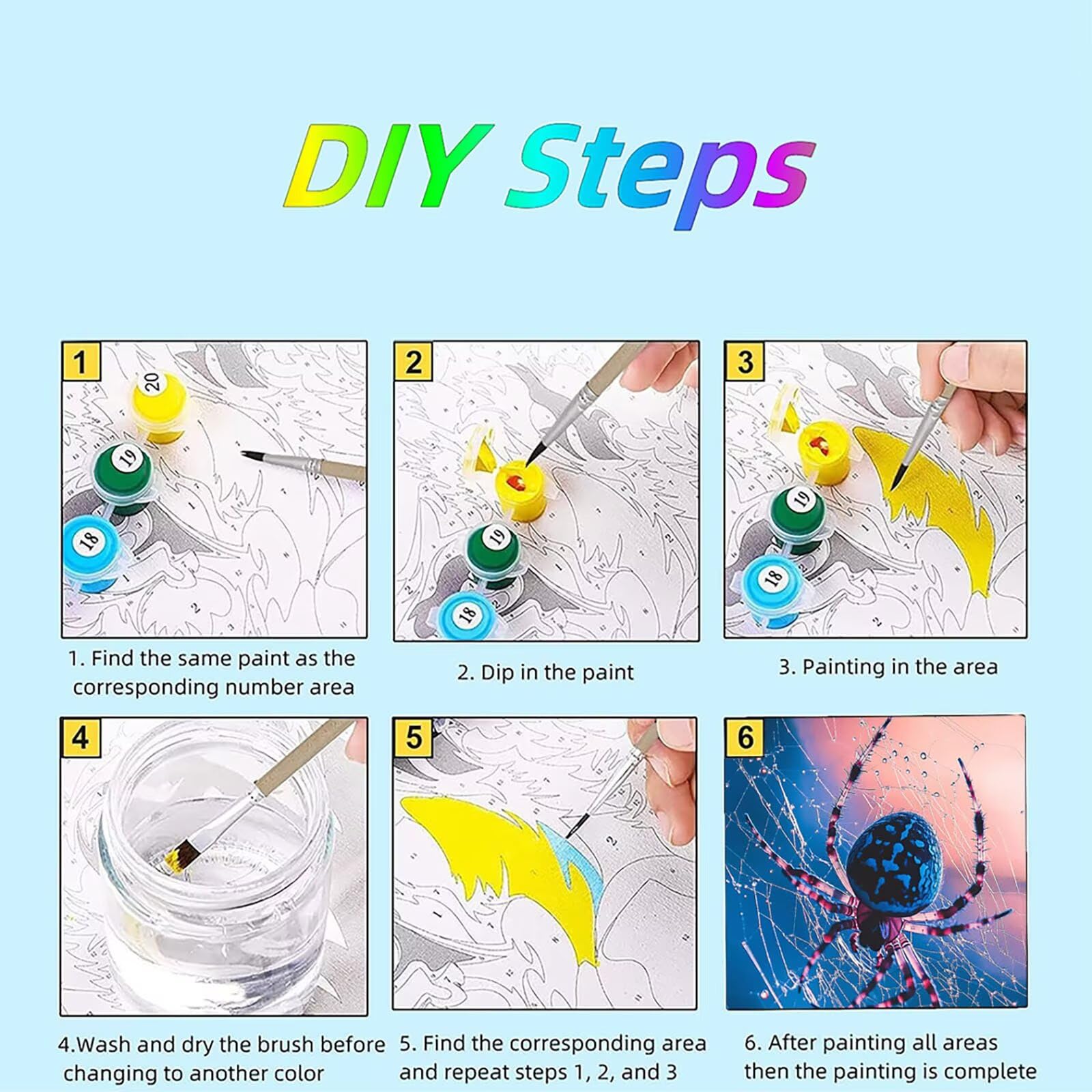 DIY Steps

1

20

19

18

1. Find the same paint as the corresponding number area

2

19

18

2. Dip in the paint

3

19

18

3. Painting in the area

4

4.Wash and dry the brush before changing to another color

5

5. Find the corresponding area and repeat steps 1, 2, and 3

6

6. After painting all areas then the painting is complete