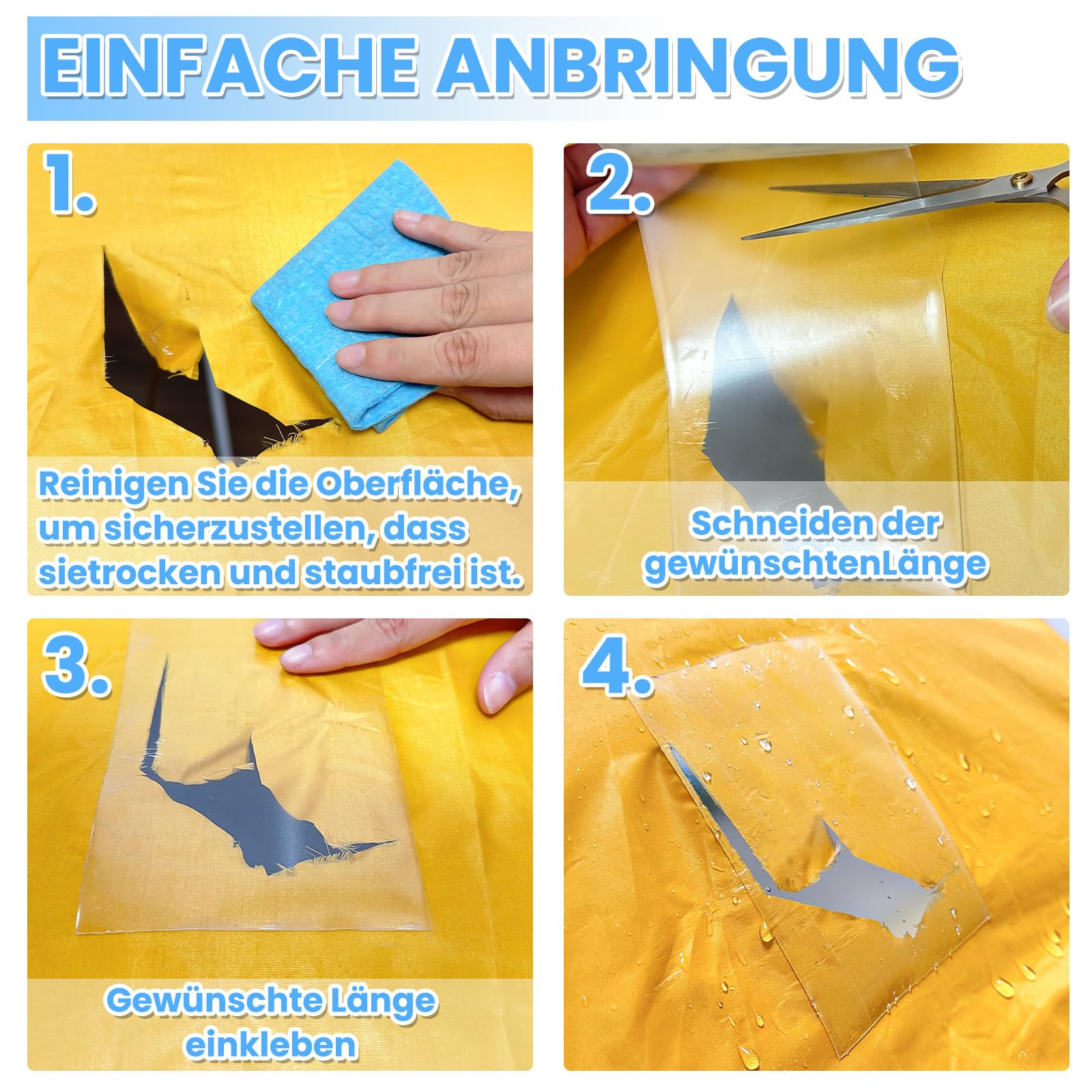 EINFACHE ANBRINGUNG

1.

Reinigen Sie die Oberfläche, um sicherzustellen, dass sietrocken und staubfrei ist.

2.

Schneiden der gewünschtenLänge

3.

Gewünschte Länge einkleben

4.