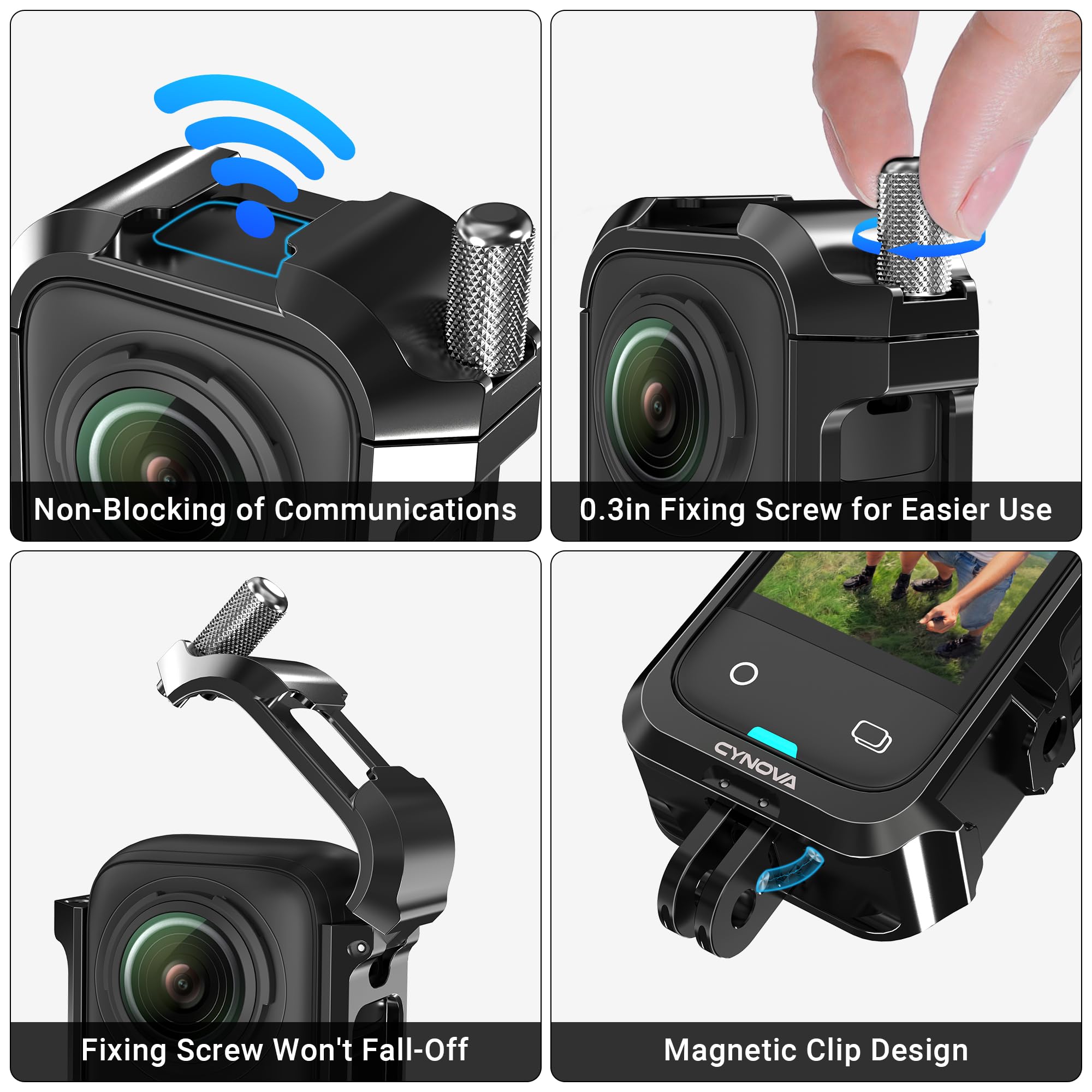 Non-Blocking of Communications

0.3in Fixing Screw for Easier Use

Fixing Screw Won't Fall-Off

CYNOVA

Magnetic Clip Design