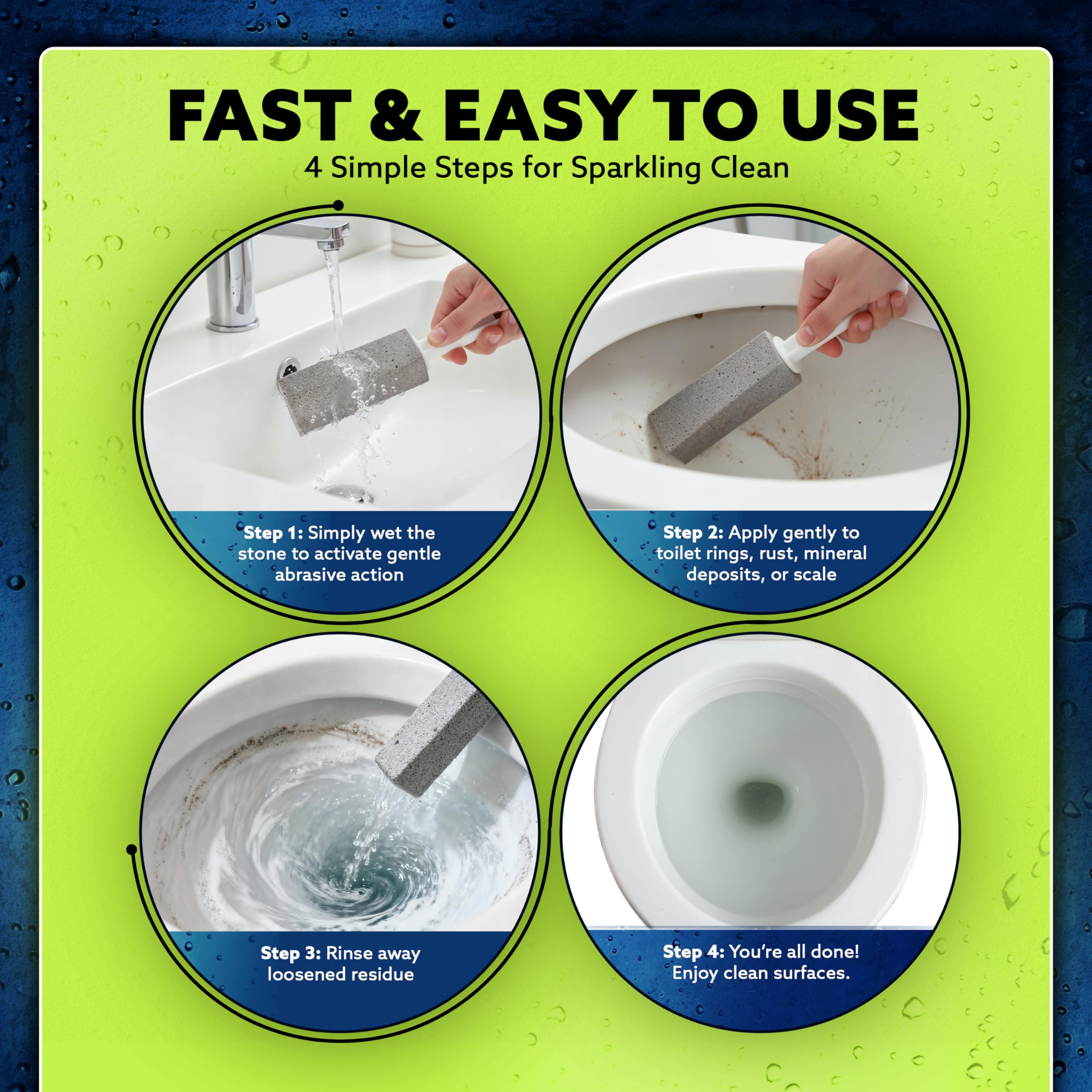 FAST & EASY TO USE
4 Simple Steps for Sparkling Clean

Step 1: Simply wet the stone to activate gentle abrasive action

Step 2: Apply gently to toilet rings, rust, mineral deposits, or scale

Step 3: Rinse away loosened residue

Step 4: You're all done! Enjoy clean surfaces.