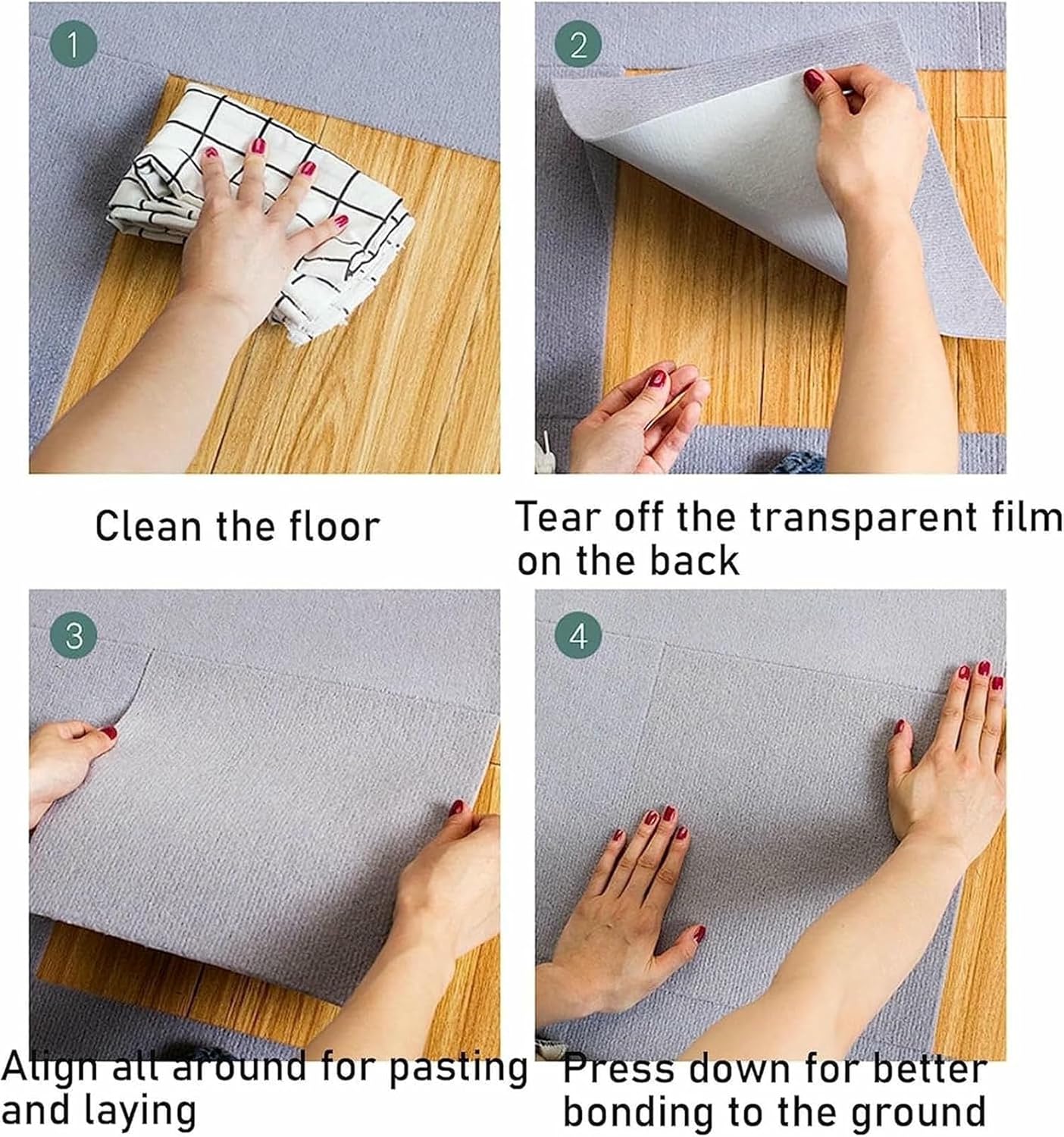 1

Clean the floor

2

Tear off the transparent film on the back

3

Align all around for pasting and laying

4

Press down for better bonding to the ground