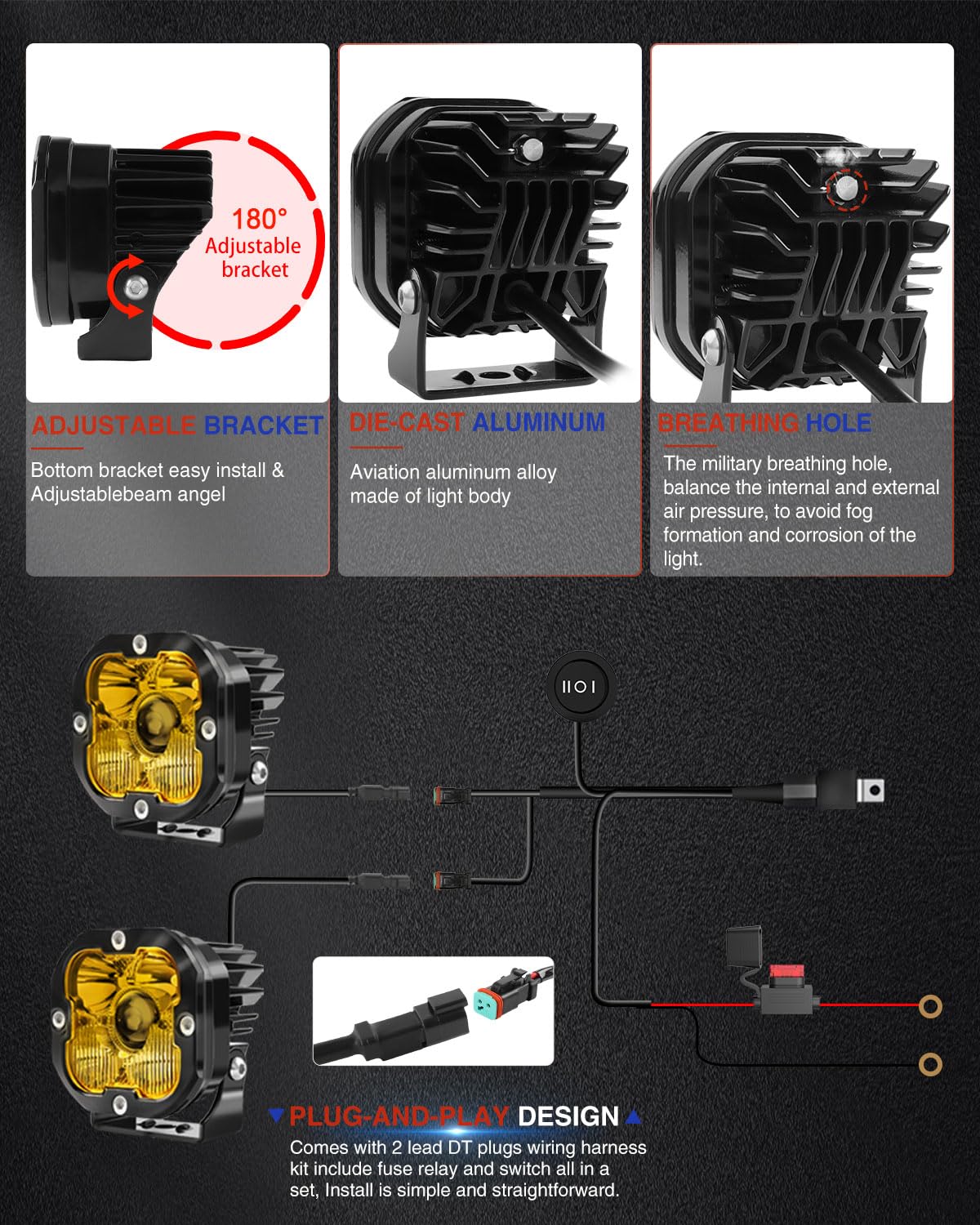 180° Adjustable bracket

ADJUSTABLE BRACKET

Bottom bracket easy install & Adjustablebeam angel

DIE-CAST ALUMINUM

Aviation aluminum alloy made of light body

BREATHING HOLE

The military breathing hole, balance the internal and external air pressure, to avoid fog formation and corrosion of the light.

II O I

PLUG-AND-PLAY DESIGN

Comes with 2 lead DT plugs wiring harness kit include fuse relay and switch all in a set, Install is simple and straightforward.